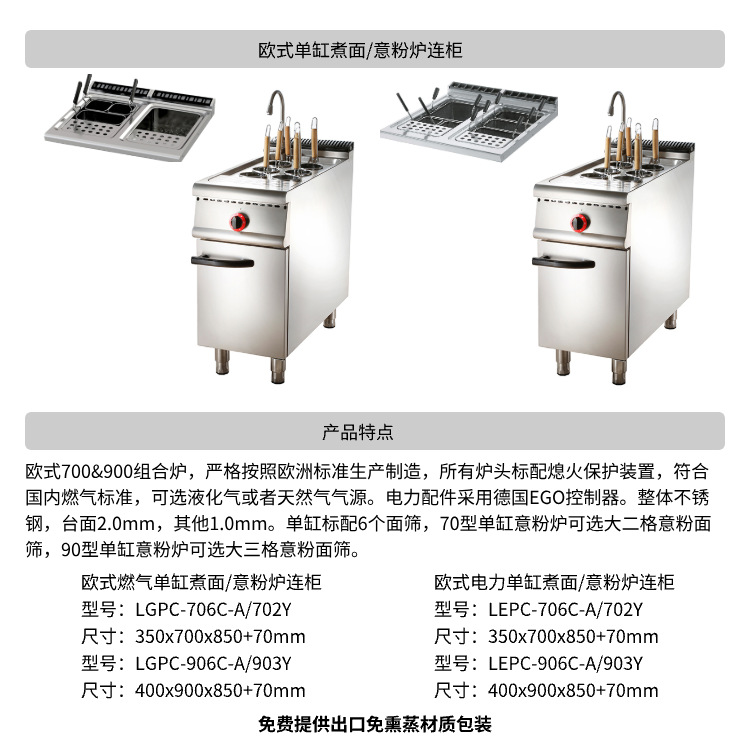 欧式单缸煮面/意粉炉连柜

产品特点

欧式700&900组合炉，严格按照欧洲标准生产制造，所有炉头标配熄火保护装置，符合国内燃气标准，可选液化气或者天然气气源。电力配件采用德国EGO控制器。整体不锈钢，台面2.0mm，其他1.0mm。单缸标配6个面筛，70型单缸意粉炉可选大二格意粉面筛，90型单缸意粉炉可选大三格意粉面筛。

欧式燃气单缸煮面/意粉炉连柜
型号：LGPC-706C-A/702Y
尺寸：350x700x850+70mm
型号：LGPC-906C-A/903Y
尺寸：400x900x850+70mm

欧式电力单缸煮面/意粉炉连柜
型号：LEPC-706C-A/702Y
尺寸：350x700x850+70mm
型号：LEPC-906C-A/903Y
尺寸：400x900x850+70mm

免费提供出口免熏蒸材质包装