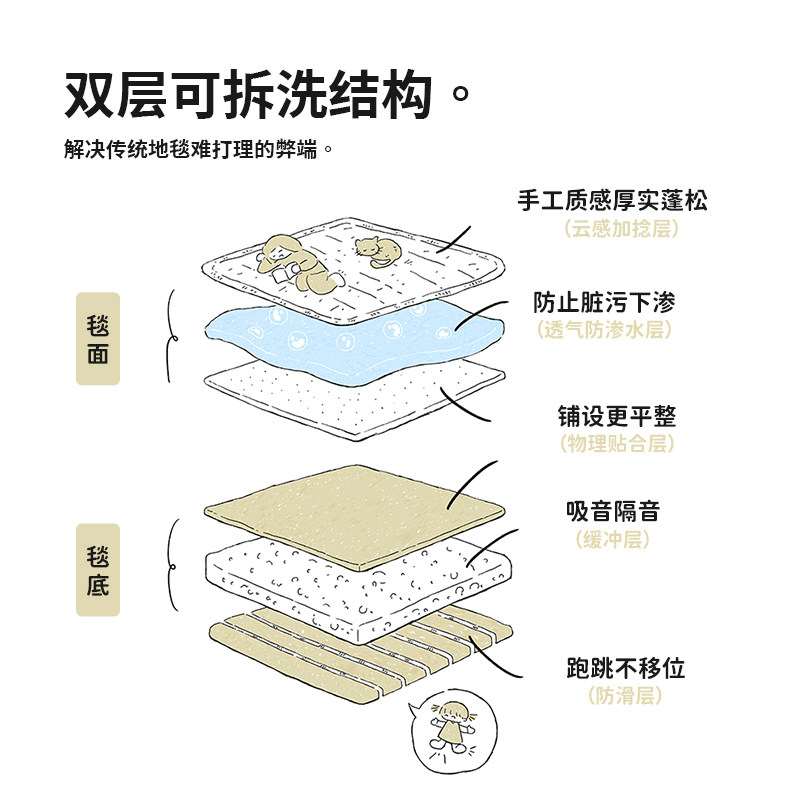 双层可拆洗结构。

解决传统地毯难打理的弊端。

毯面

毯底

手工质感厚实蓬松
(云感加捻层)

防止脏污下渗
(透气防渗水层)

铺设更平整
(物理贴合层)

吸音隔音
(缓冲层)

跑跳不移位
(防滑层)