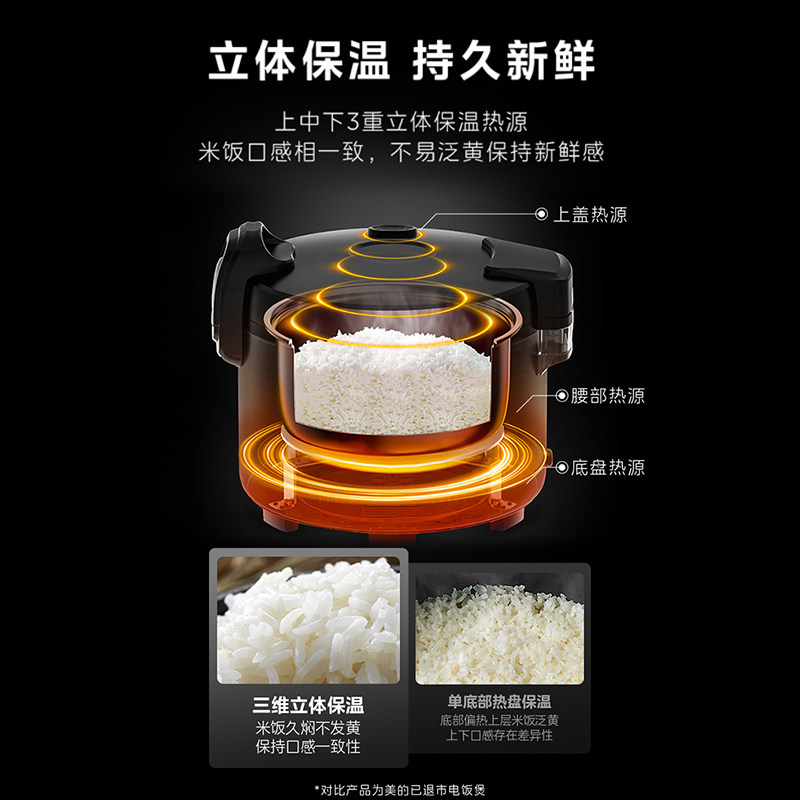 立体保温 持久新鲜

上中下3重立体保温热源
米饭口感相一致，不易泛黄保持新鲜感

上盖热源

腰部热源

底盘热源

三维立体保温
米饭久焖不发黄
保持口感一致性

单底部热盘保温
底部偏热上层米饭泛黄
上下口感存在差异性

*对比产品为美的已退市电饭煲