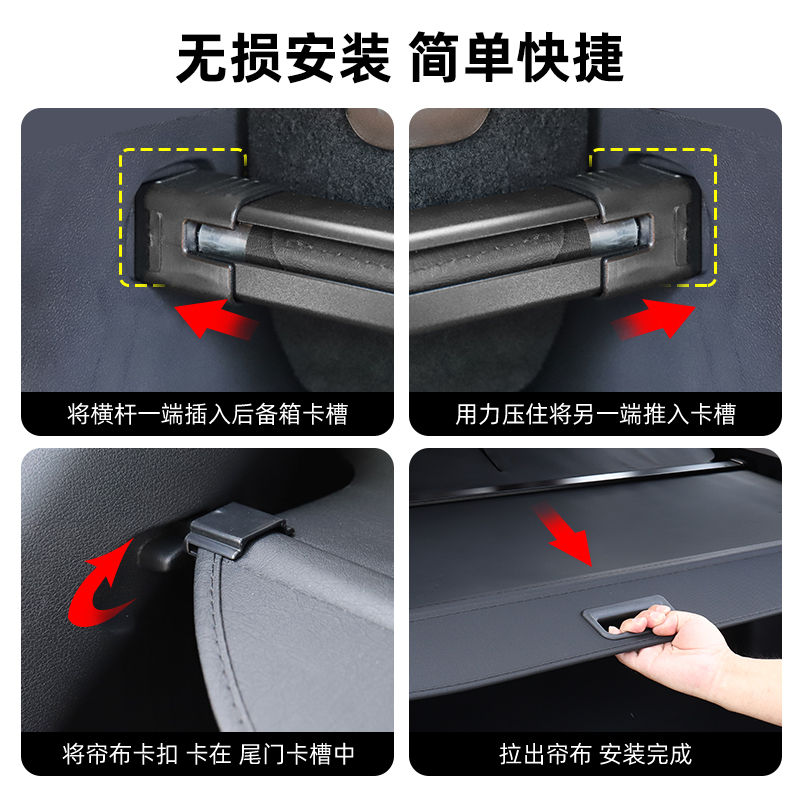 无损安装 简单快捷

将横杆一端插入后备箱卡槽

用力压住将另一端推入卡槽

将帘布卡扣 卡在 尾门卡槽中

拉出帘布 安装完成