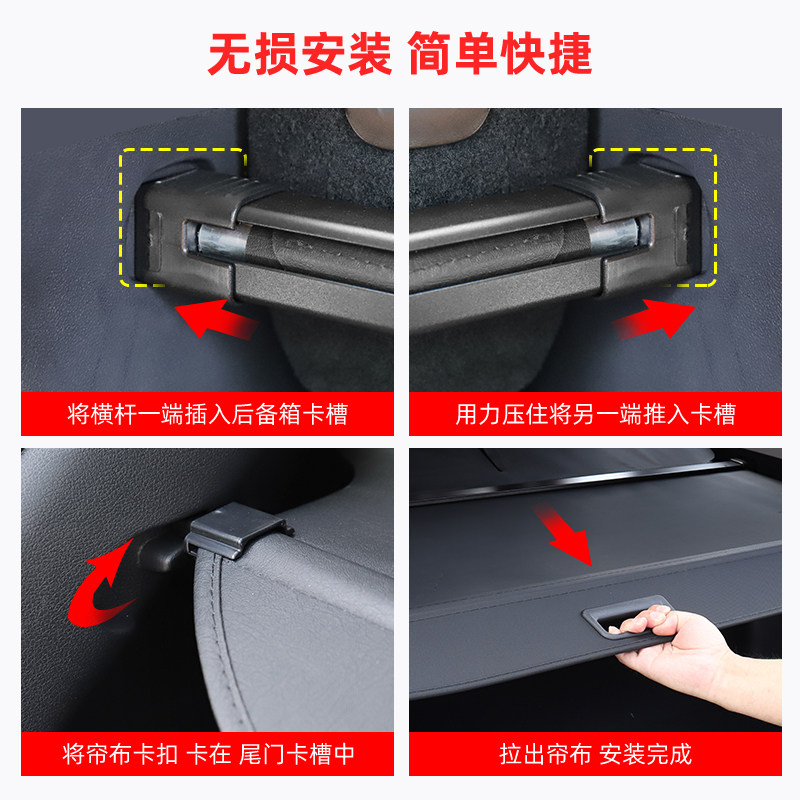 无损安装 简单快捷

将横杆一端插入后备箱卡槽

用力压住将另一端推入卡槽

将帘布卡扣 卡在 尾门卡槽中

拉出帘布 安装完成