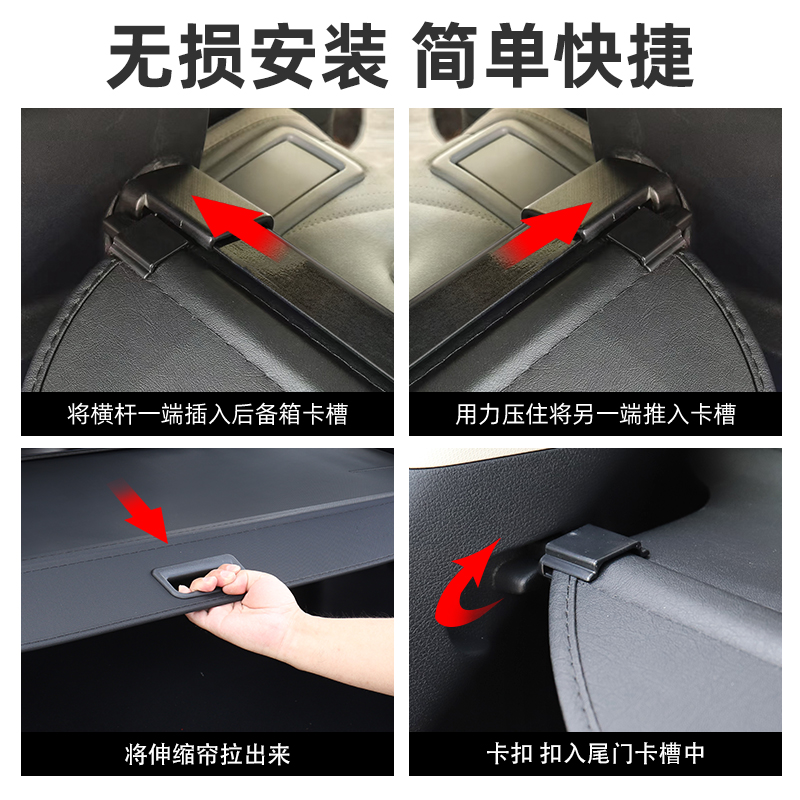 无损安装 简单快捷

将横杆一端插入后备箱卡槽

用力压住将另一端推入卡槽

将伸缩帘拉出来

卡扣 扣入尾门卡槽中