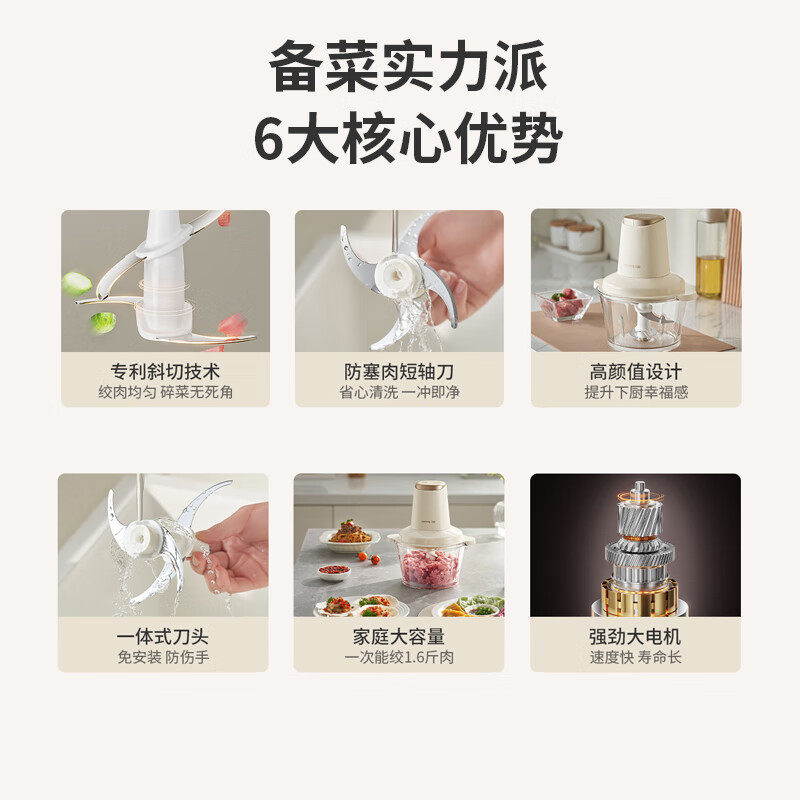 备菜实力派
6大核心优势

专利斜切技术
绞肉均匀 碎菜无死角

防塞肉短轴刀
省心清洗 一冲即净

高颜值设计
提升下厨幸福感

一体式刀头
免安装 防伤手

家庭大容量
一次能绞1.6斤肉

强劲大电机
速度快 寿命长