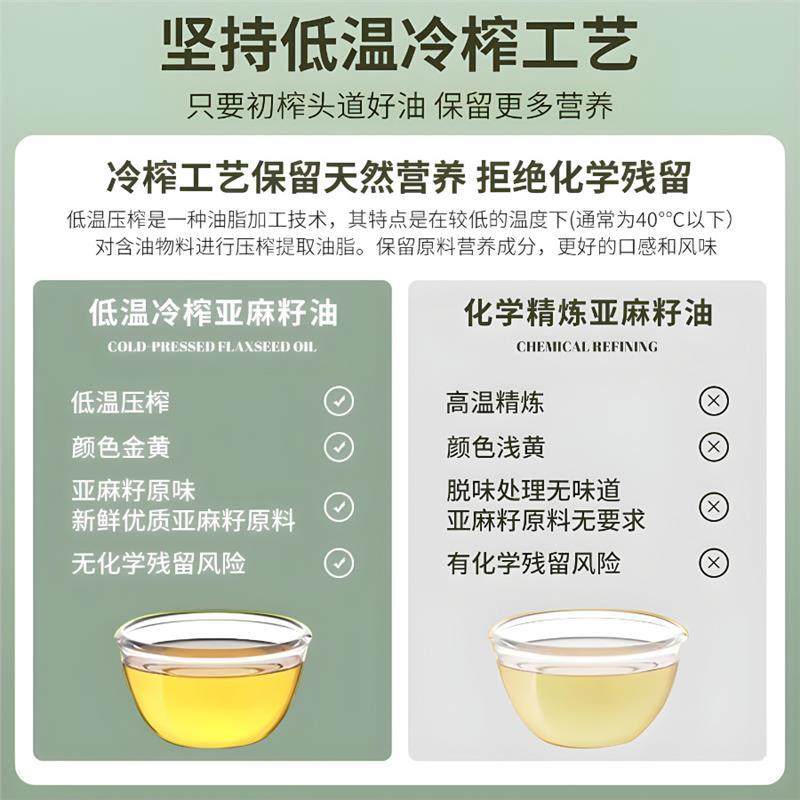 坚持低温冷榨工艺

只要初榨头道好油 保留更多营养

冷榨工艺保留天然营养 拒绝化学残留

低温压榨是一种油脂加工技术，其特点是在较低的温度下(通常为40°°C以下)对含油物料进行压榨提取油脂。保留原料营养成分，更好的口感和风味

低温冷榨亚麻籽油

COLD-PRESSED FLAXSEED OIL

低温压榨

颜色金黄

亚麻籽原味
新鲜优质亚麻籽原料

无化学残留风险

化学精炼亚麻籽油

CHEMICAL REFINING

高温精炼

颜色浅黄

脱味处理无味道
亚麻籽原料无要求

有化学残留风险