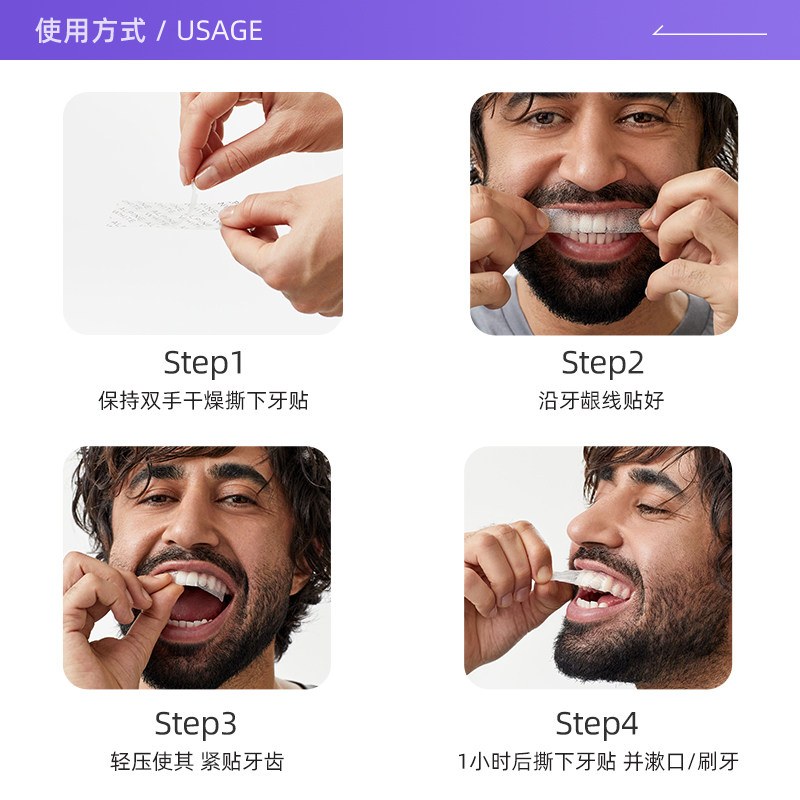 使用方式 / USAGE

Step1
保持双手干燥撕下牙贴

Step2
沿牙龈线贴好

Step3
轻压使其 紧贴牙齿

Step4
1小时后撕下牙贴 并漱口/刷牙