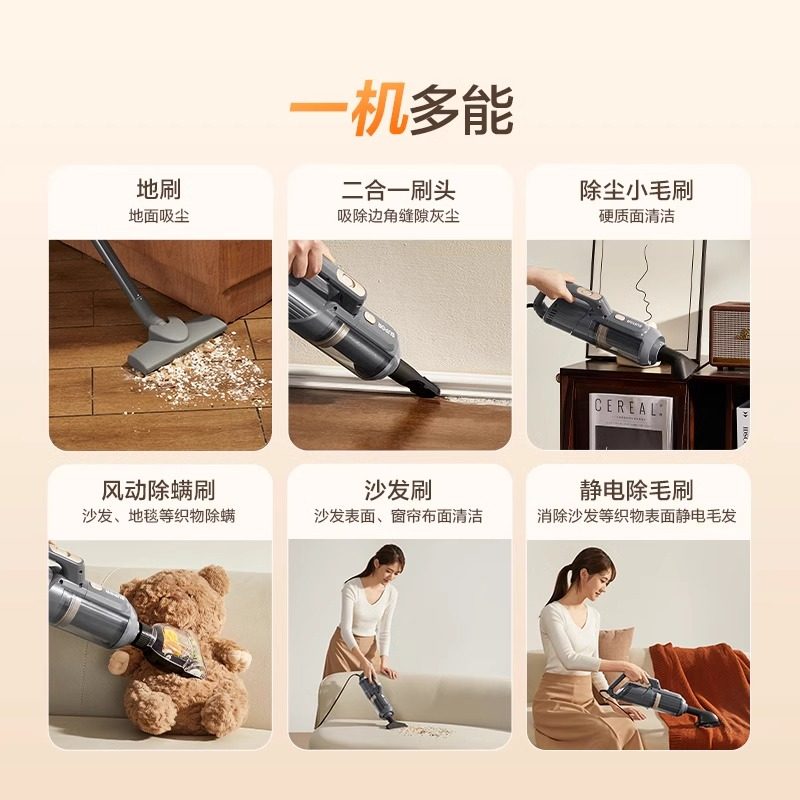 一机多能

地刷
地面吸尘

二合一刷头
吸除边角缝隙灰尘

除尘小毛刷
硬质面清洁

CEREAL

风动除螨刷
沙发、地毯等织物除螨

沙发刷
沙发表面、窗帘布面清洁

静电除毛刷
消除沙发等织物表面静电毛发