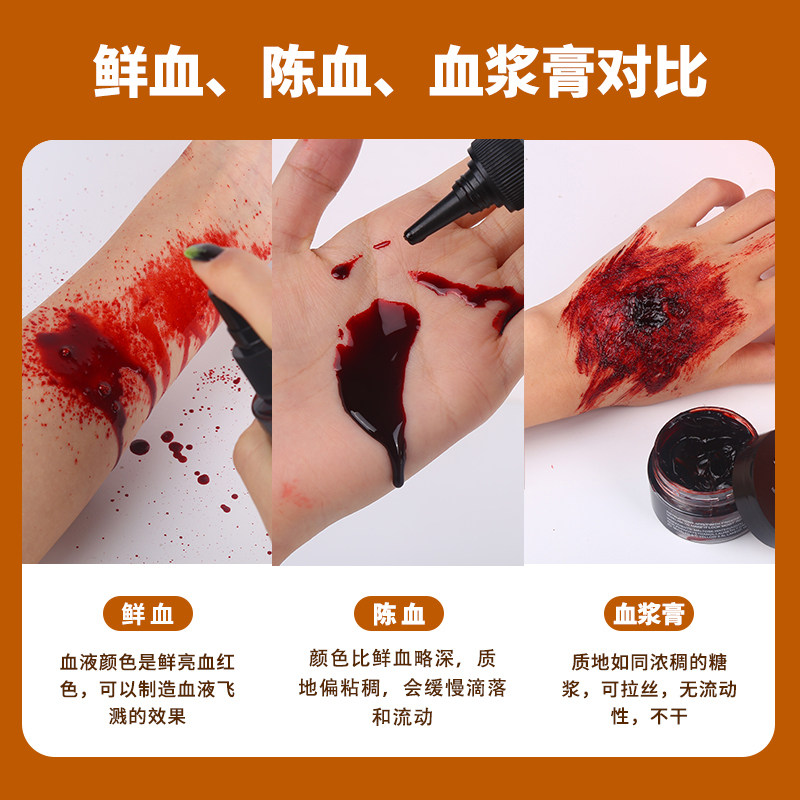 鲜血、陈血、血浆膏对比

鲜血

血液颜色是鲜亮血红色，可以制造血液飞溅的效果

陈血

颜色比鲜血略深，质地偏粘稠，会缓慢滴落和流动

血浆膏

质地如同浓稠的糖浆，可拉丝，无流动性，不干