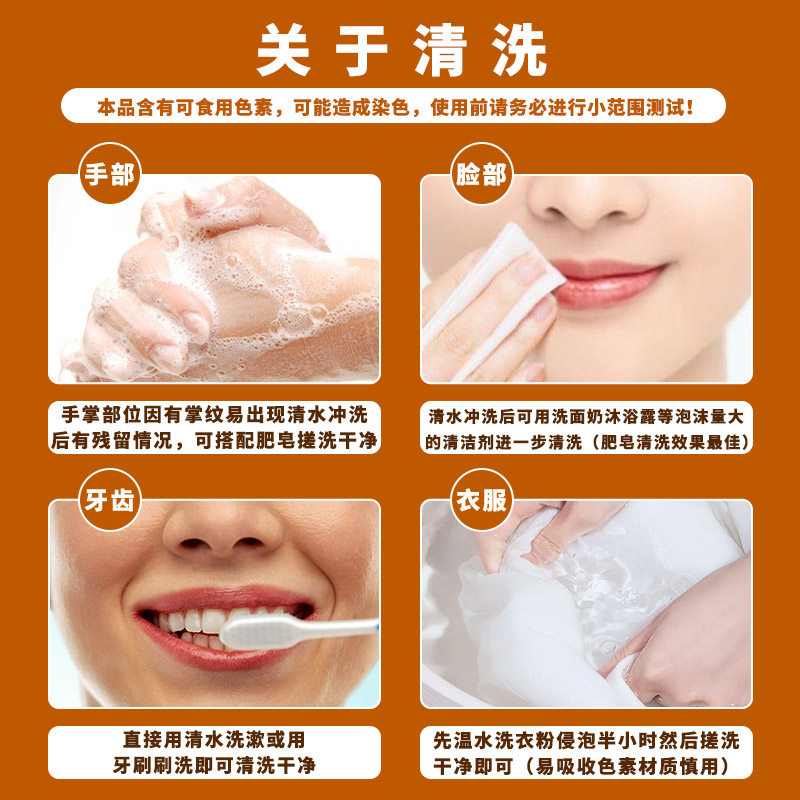 关于清洗

本品含有可食用色素，可能造成染色，使用前请务必进行小范围测试！

手部

手掌部位因有掌纹易出现清水冲洗后有残留情况，可搭配肥皂搓洗干净

脸部

清水冲洗后可用洗面奶沐浴露等泡沫量大的清洁剂进一步清洗（肥皂清洗效果最佳）

牙齿

直接用清水洗漱或用牙刷刷洗即可清洗干净

衣服

先温水洗衣粉侵泡半小时然后搓洗干净即可（易吸收色素材质慎用）