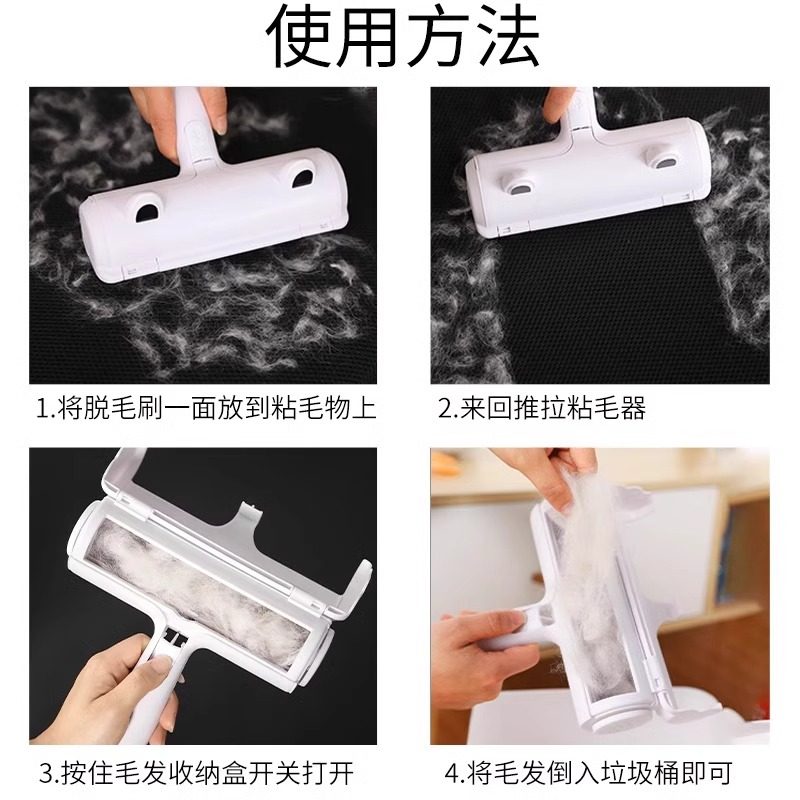 使用方法

1.将脱毛刷一面放到粘毛物上

2.来回推拉粘毛器

3.按住毛发收纳盒开关打开

4.将毛发倒入垃圾桶即可