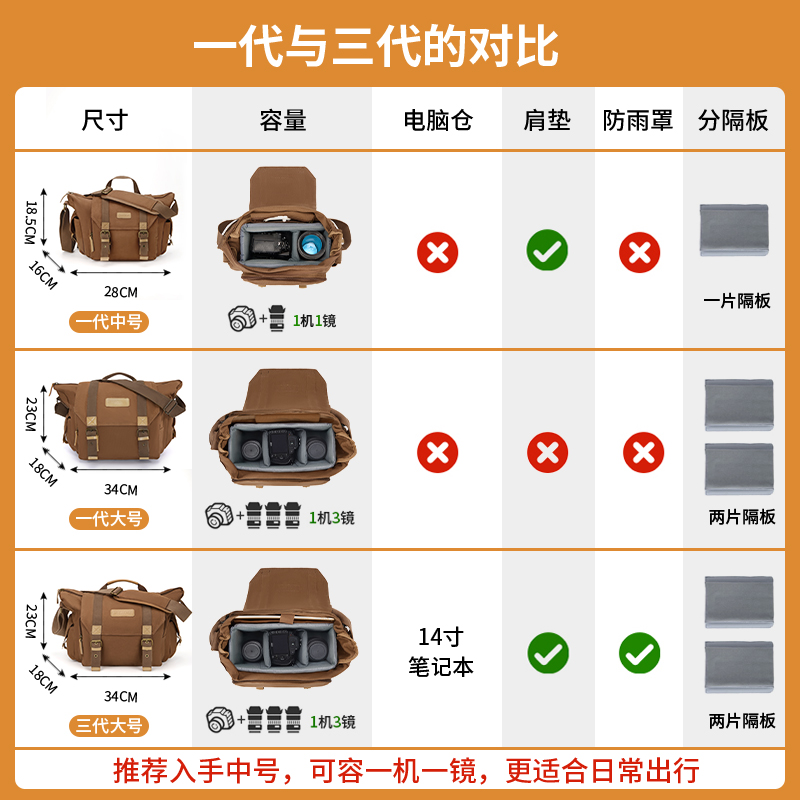 一代与三代的对比

| 尺寸 | 容量 | 电脑仓 | 肩垫 | 防雨罩 | 分隔板 |
|---|---|---|---|---|---|
| 18.5CM 16CM 28CM 一代中号 | + 1机1镜 | | | | 一片隔板 |
| 23CM 18CM 34CM 一代大号 | + 1机3镜 | | | | 两片隔板 |
| 23CM 18CM 34CM 三代大号 | + 1机3镜 | 14寸 笔记本 | | | 两片隔板 |

推荐入手中号，可容一机一镜，更适合日常出行