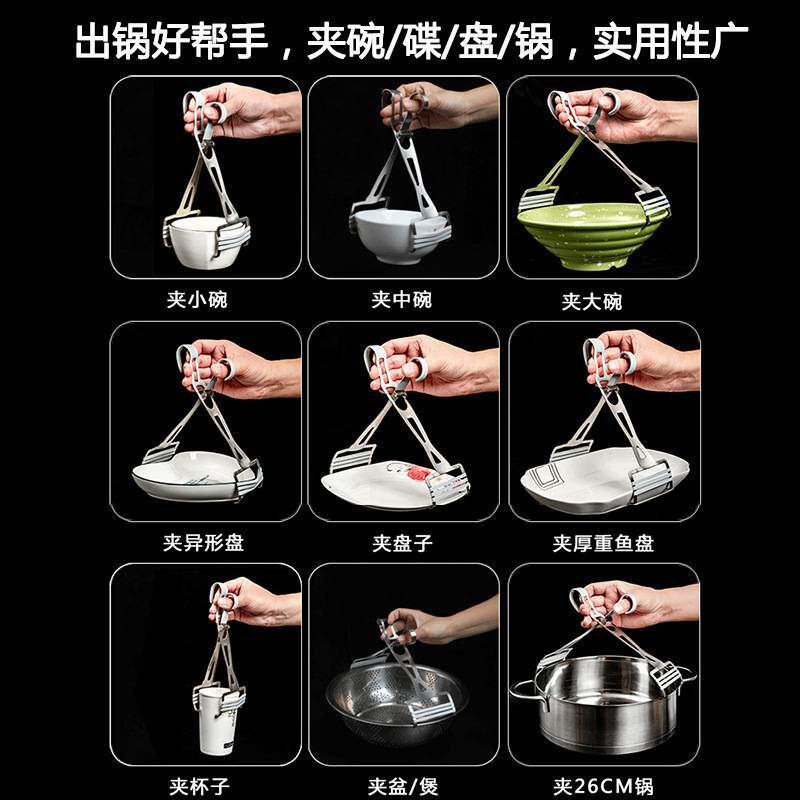 出锅好帮手，夹碗/碟/盘/锅，实用性广

夹小碗

夹中碗

夹大碗

夹异形盘

夹盘子

夹厚重鱼盘

夹杯子

夹盆/煲

夹26CM锅