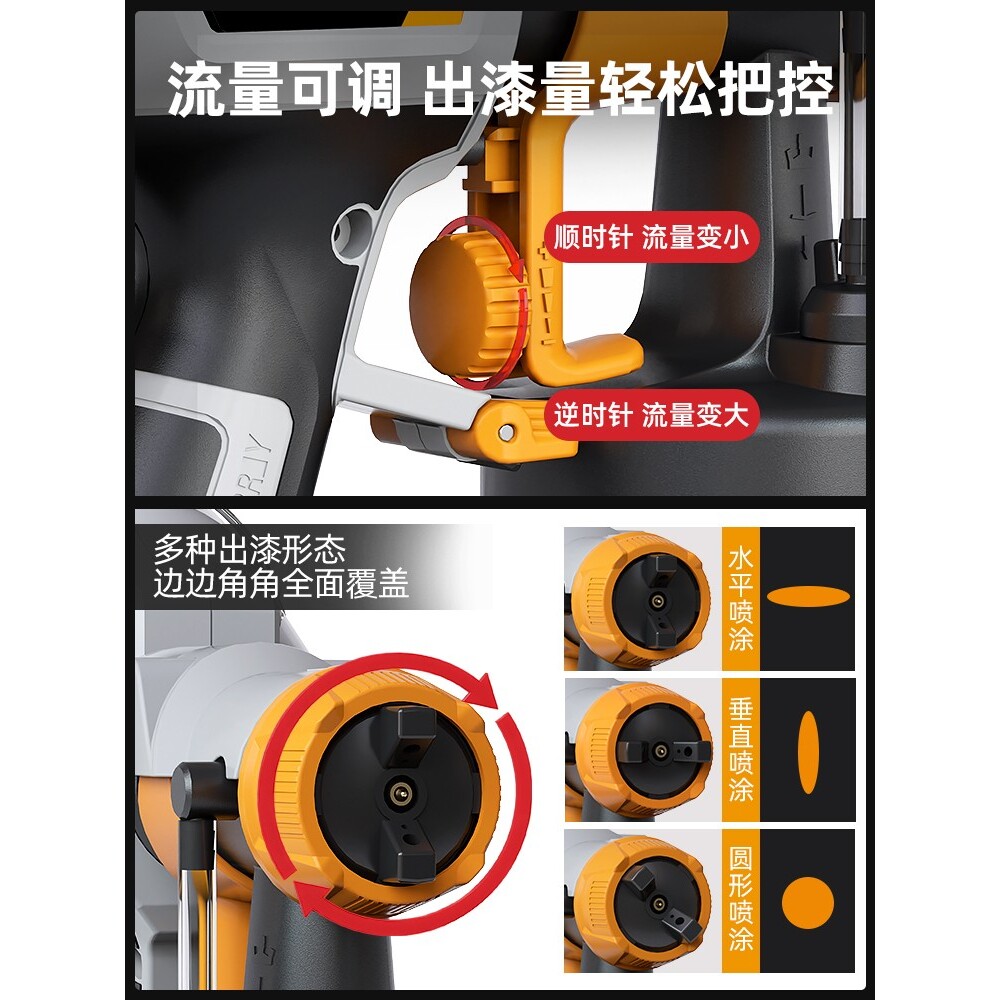 流量可调 出漆量轻松把控

顺时针 流量变小

逆时针 流量变大

多种出漆形态
边边角角全面覆盖

水平喷涂

垂直喷涂

圆形喷涂