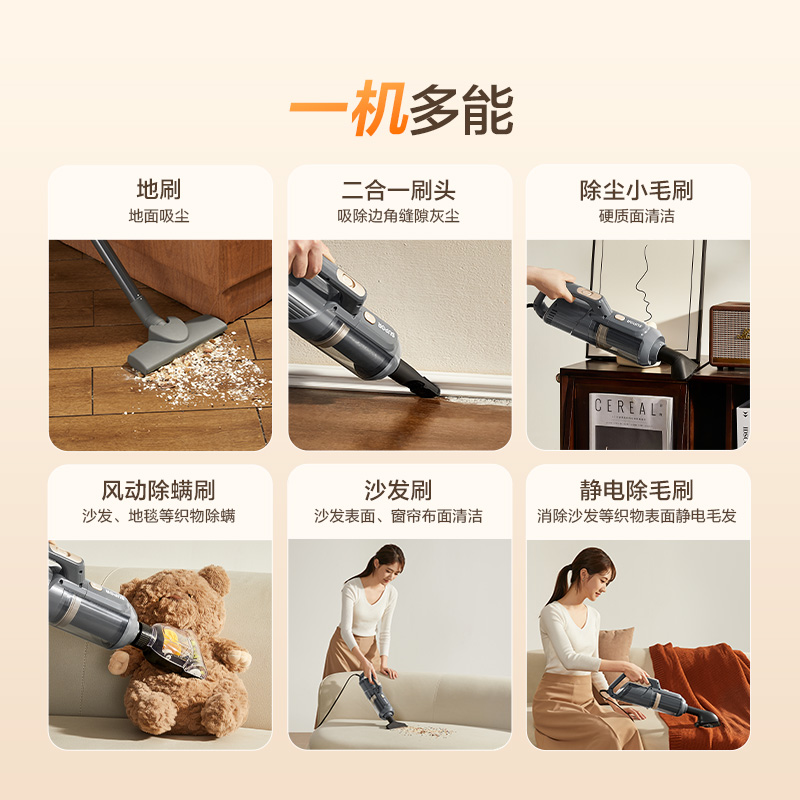 一机多能

地刷
地面吸尘

二合一刷头
吸除边角缝隙灰尘

除尘小毛刷
硬质面清洁

CEREAL

风动除螨刷
沙发、地毯等织物除螨

沙发刷
沙发表面、窗帘布面清洁

静电除毛刷
消除沙发等织物表面静电毛发