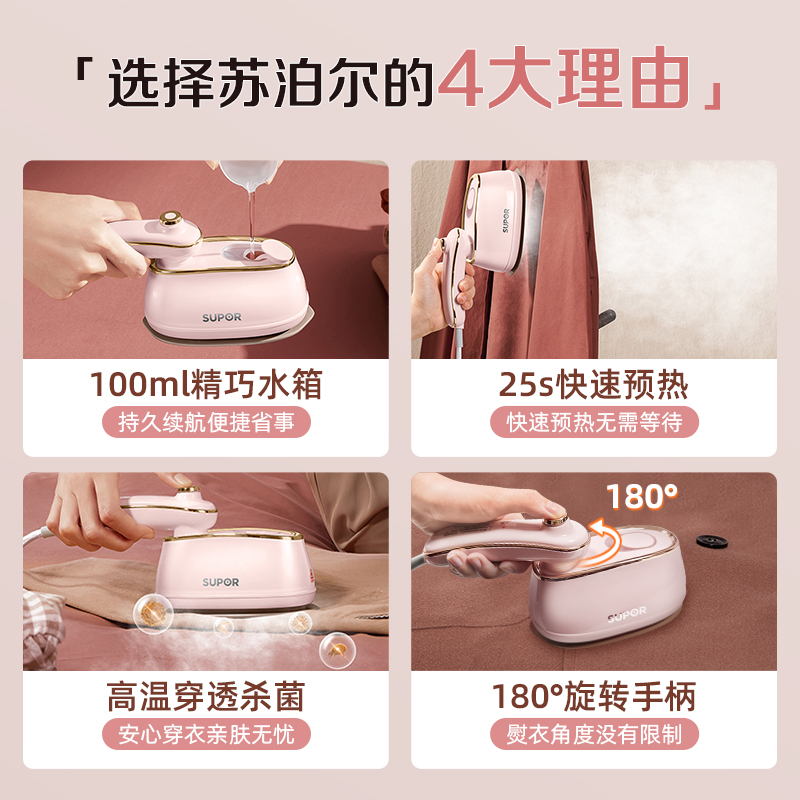 「选择苏泊尔的4大理由」

SUPOR

100ml精巧水箱

持久续航便捷省事

SUPOR

25s快速预热

快速预热无需等待

SUPOR

高温穿透杀菌

安心穿衣亲肤无忧

180°

SUPOR

180°旋转手柄

熨衣角度没有限制