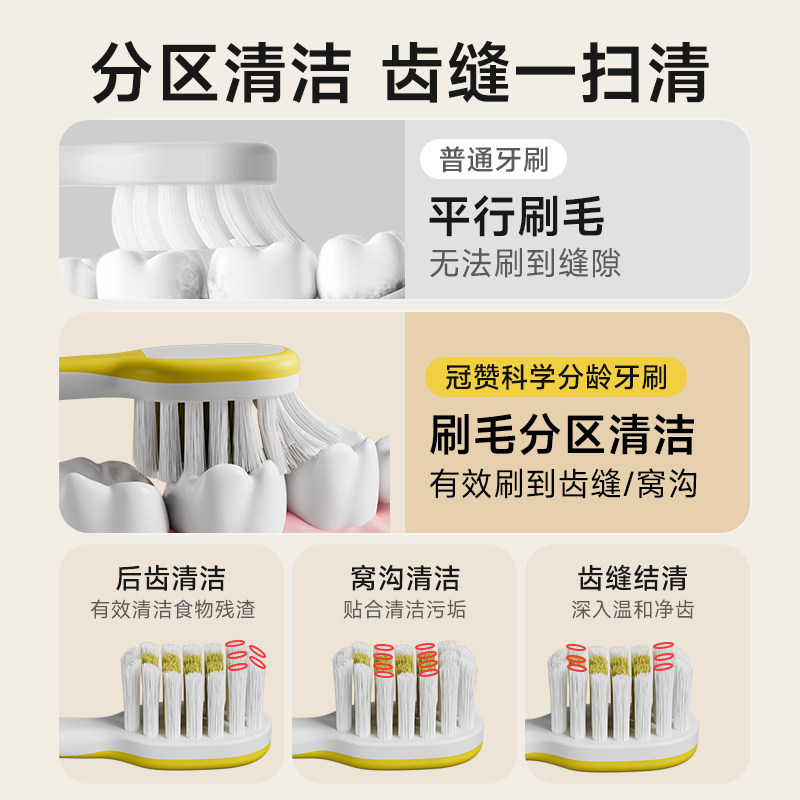 分区清洁 齿缝一扫清

普通牙刷

平行刷毛

无法刷到缝隙

冠赞科学分龄牙刷

刷毛分区清洁

有效刷到齿缝/窝沟

后齿清洁

有效清洁食物残渣

窝沟清洁

贴合清洁污垢

齿缝结清

深入温和净齿