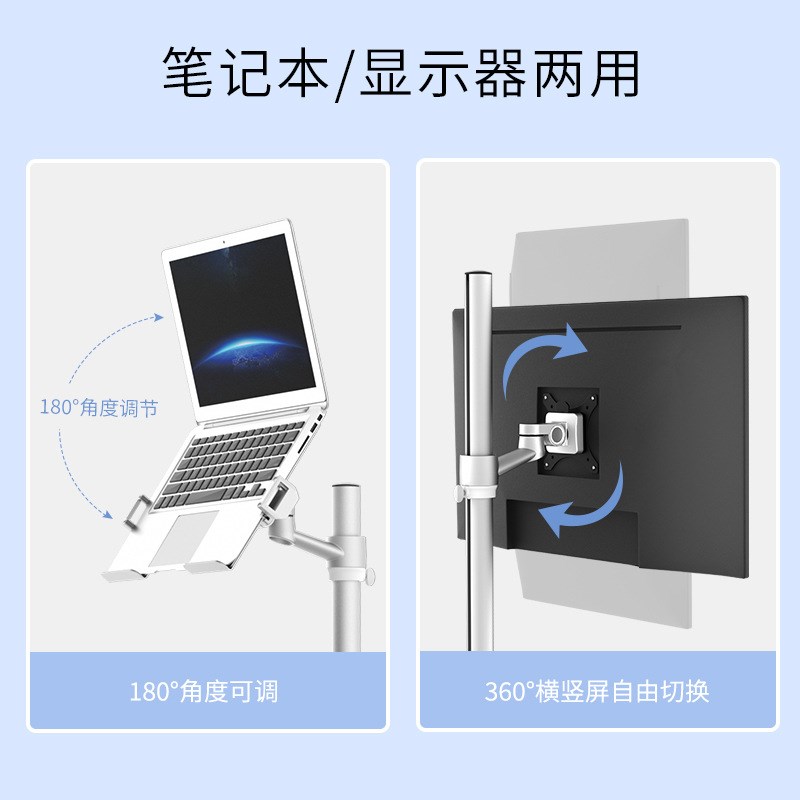 笔记本/显示器两用

180°角度调节

180°角度可调

360°横竖屏自由切换