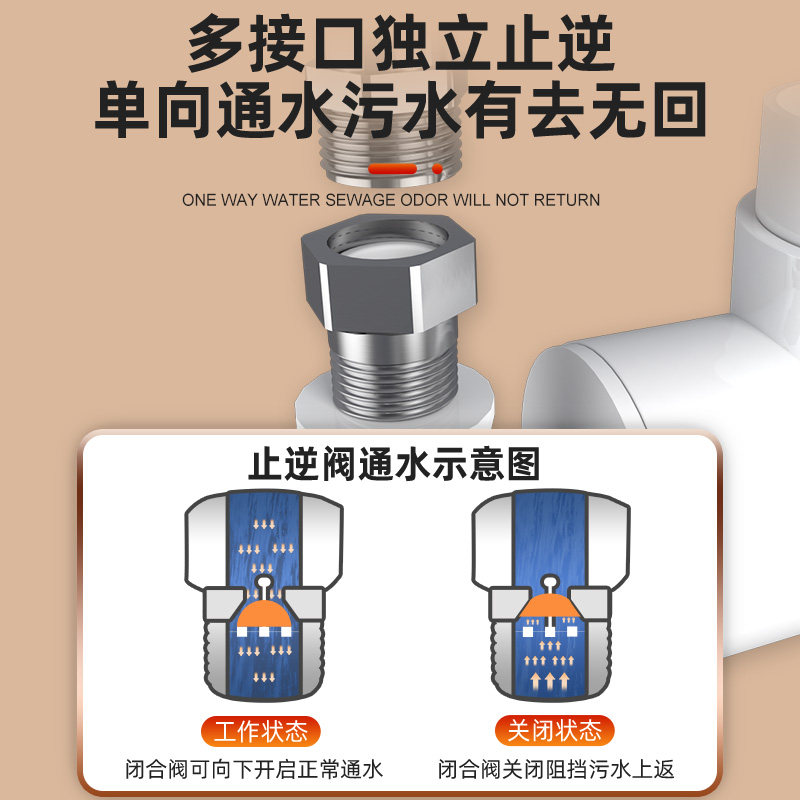 多接口独立止逆
单向通水污水有去无回

ONE WAY WATER SEWAGE ODOR WILL NOT RETURN

止逆阀通水示意图

工作状态
闭合阀可向下开启正常通水

关闭状态
闭合阀关闭阻挡污水上返