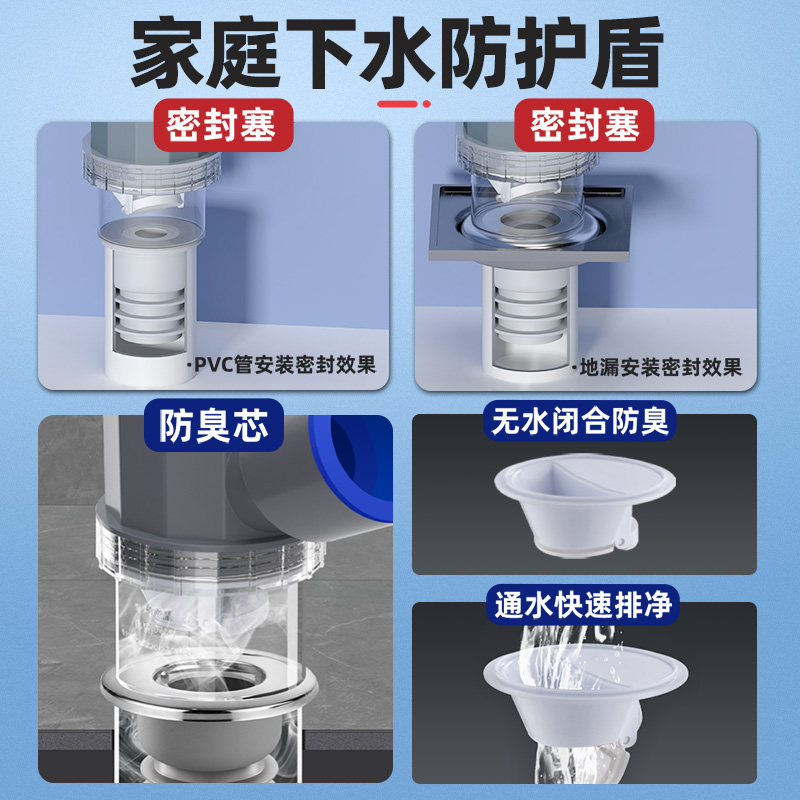 家庭下水防护盾

密封塞

·PVC管安装密封效果

密封塞

·地漏安装密封效果

防臭芯

无水闭合防臭

通水快速排净