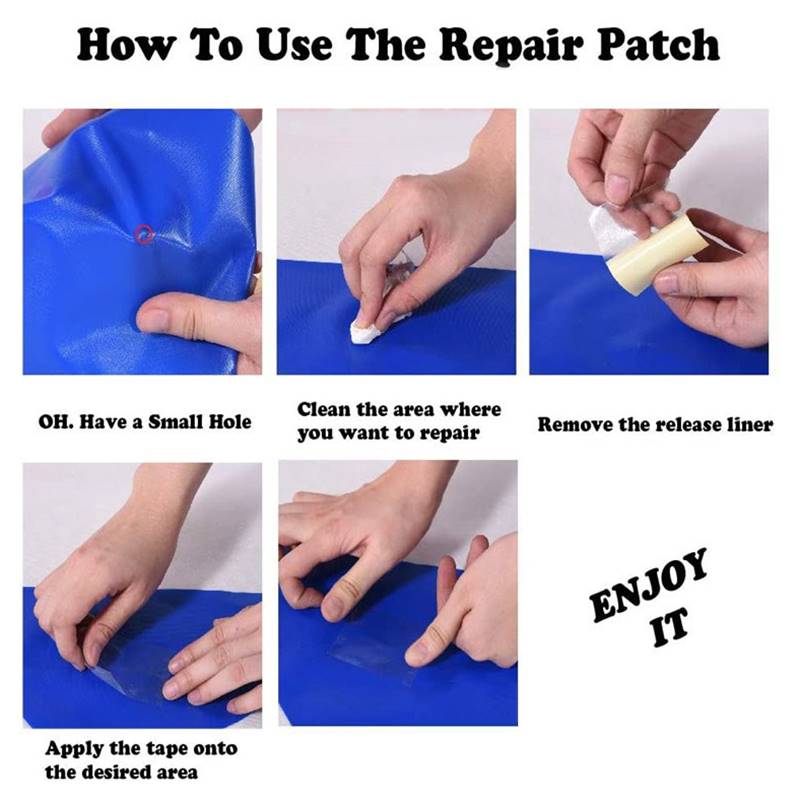 How To Use The Repair Patch

OH. Have a Small Hole

Clean the area where you want to repair

Remove the release liner

Apply the tape onto the desired area

ENJOY IT