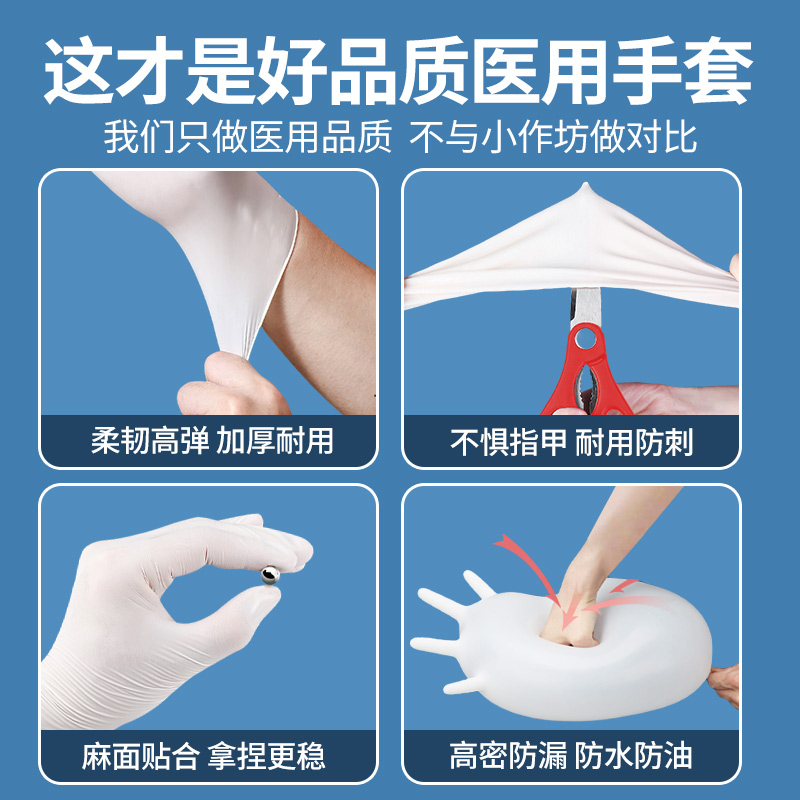 这才是好品质医用手套

我们只做医用品质 不与小作坊做对比

柔韧高弹 加厚耐用

不惧指甲 耐用防刺

麻面贴合 拿捏更稳

高密防漏 防水防油