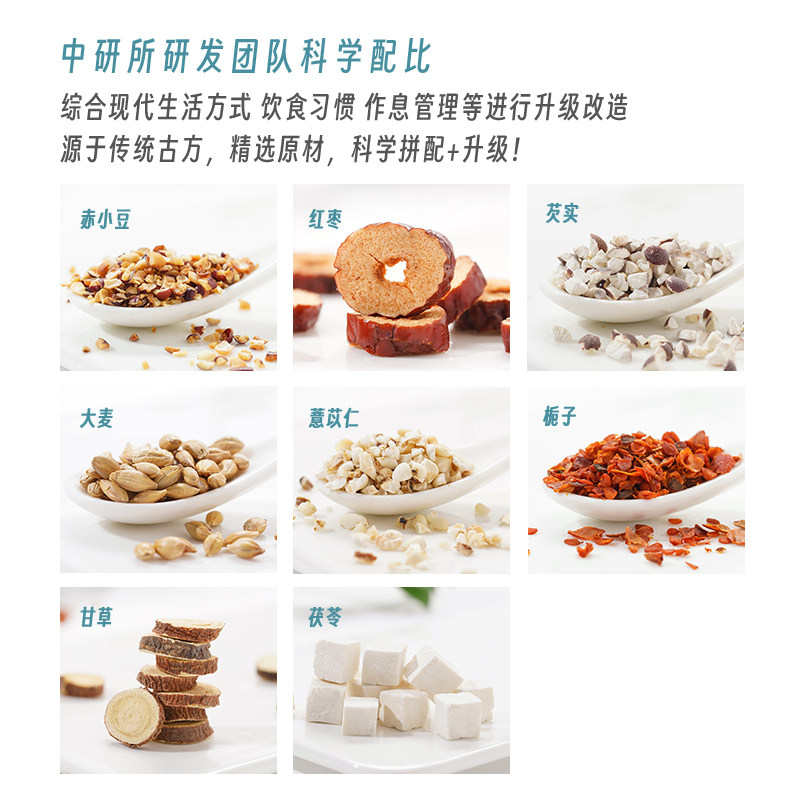 中研所研发团队科学配比

综合现代生活方式 饮食习惯 作息管理等进行升级改造

源于传统古方，精选原材，科学拼配+升级！

赤小豆

红枣

芡实

大麦

薏苡仁

栀子

甘草

茯苓