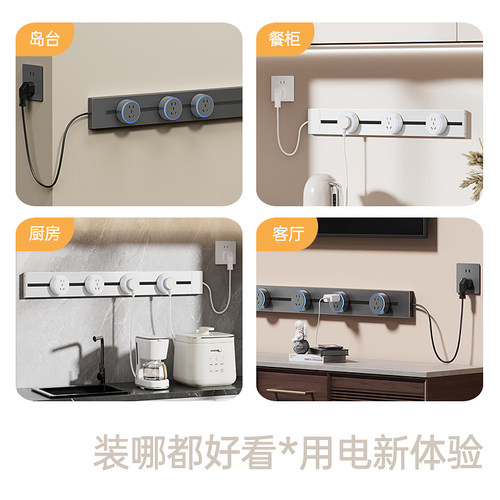 岛台

餐柜

厨房

客厅

装哪都好看*用电新体验