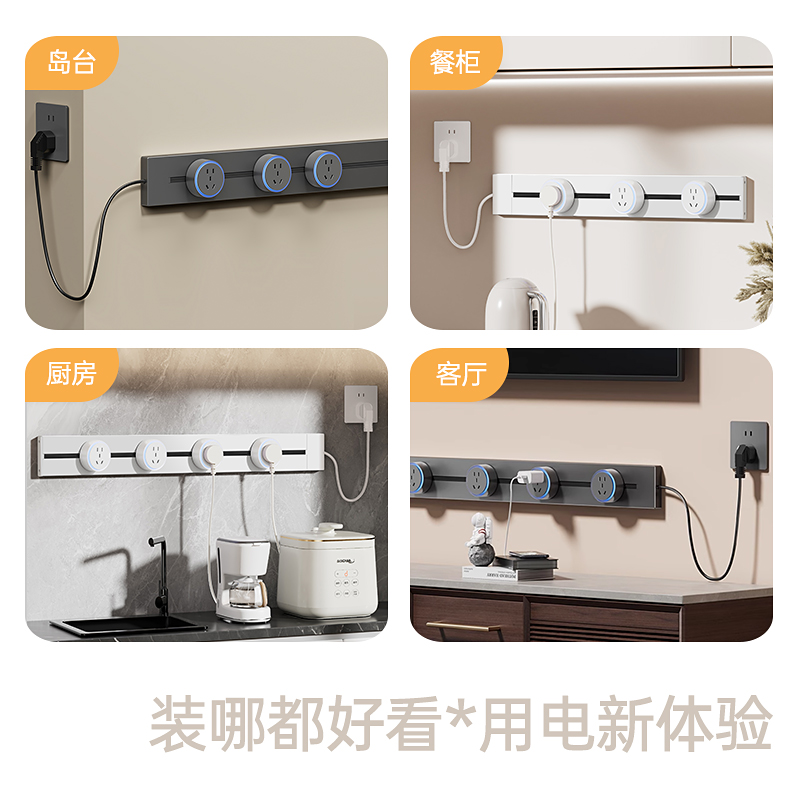 岛台

餐柜

厨房

客厅

装哪都好看*用电新体验