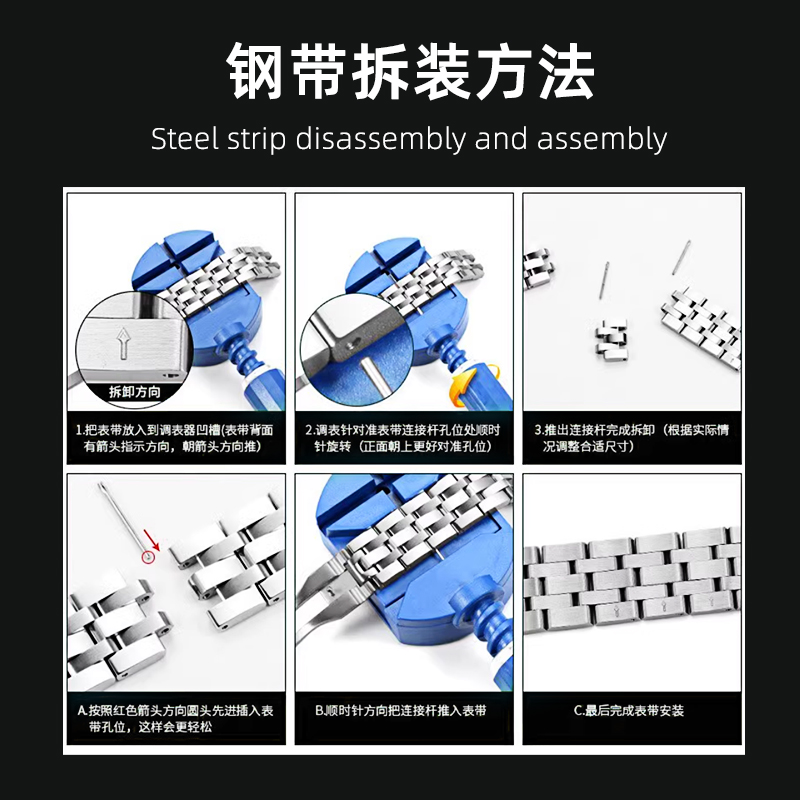 钢带拆装方法

Steel strip disassembly and assembly

拆卸方向

1.把表带放入到调表器凹槽(表带背面有箭头指示方向，朝箭头方向推)

2.调表针对准表带连接杆孔位处顺时针旋转（正面朝上更好对准孔位)

3.推出连接杆完成拆卸（根据实际情况调整合适尺寸)

A.按照红色箭头方向圆头先进插入表带孔位，这样会更轻松

B.顺时针方向把连接杆推入表带

C.最后完成表带安装