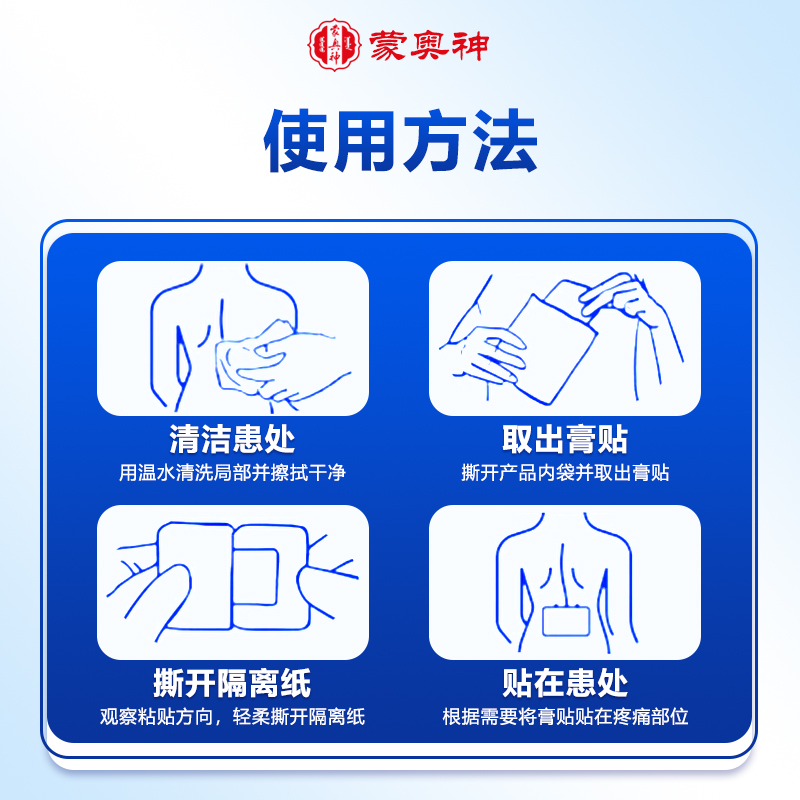 蒙奥神

使用方法

清洁患处
用温水清洗局部并擦拭干净

取出膏贴
撕开产品内袋并取出膏贴

撕开隔离纸
观察粘贴方向，轻柔撕开隔离纸

贴在患处
根据需要将膏贴贴在疼痛部位