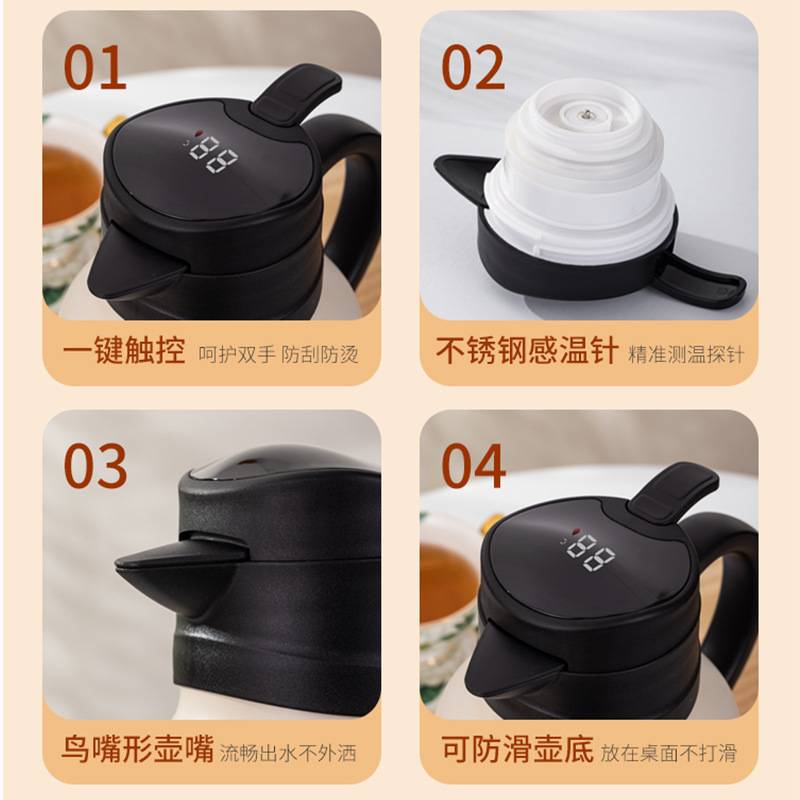 01

88

一键触控 呵护双手 防刮防烫

02

不锈钢感温针 精准测温探针

03

鸟嘴形壶嘴 流畅出水不外洒

04

88

可防滑壶底 放在桌面不打滑