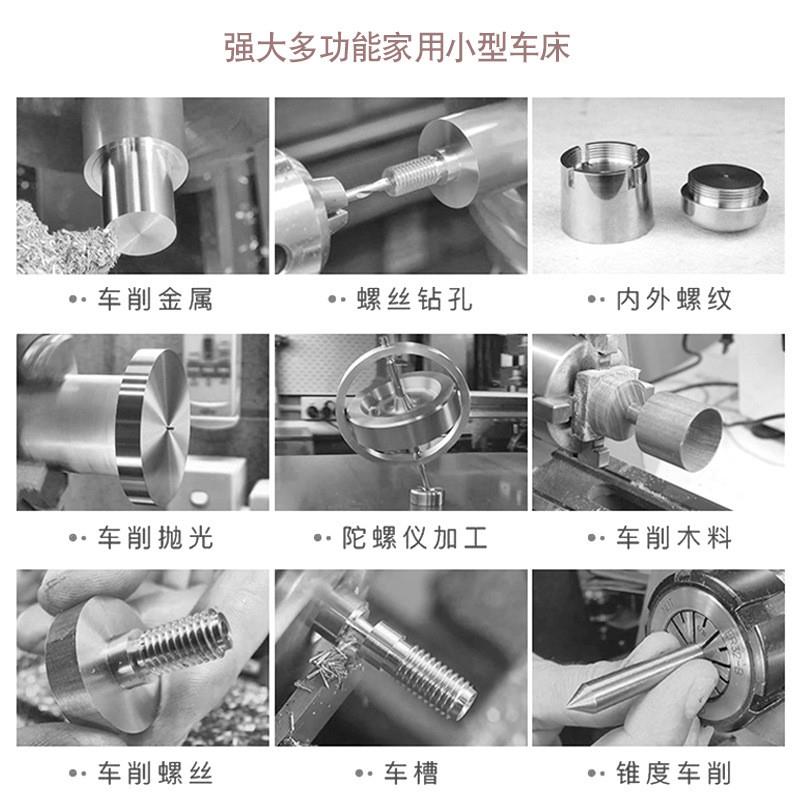 强大多功能家用小型车床

•· 车削金属

•· 螺丝钻孔

•· 内外螺纹

•· 车削抛光

•· 陀螺仪加工

•· 车削木料

•· 车削螺丝

•· 车槽

•· 锥度车削