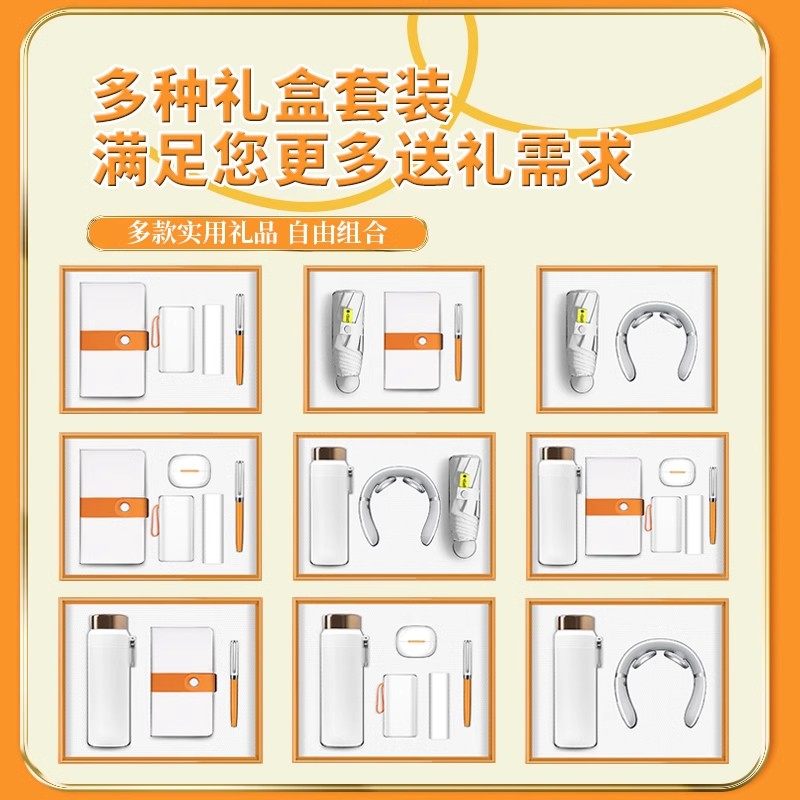 多种礼盒套装
满足您更多送礼需求

多款实用礼品 自由组合