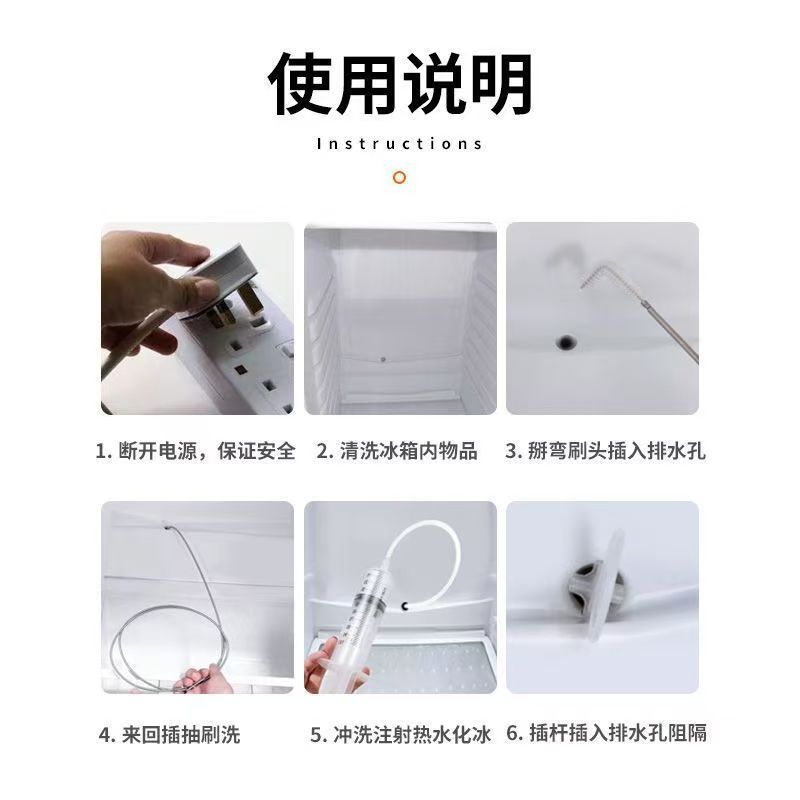 使用说明

Instructions

1. 断开电源，保证安全

2. 清洗冰箱内物品

3. 掰弯刷头插入排水孔

4. 来回插抽刷洗

5. 冲洗注射热水化冰

6. 插杆插入排水孔阻隔