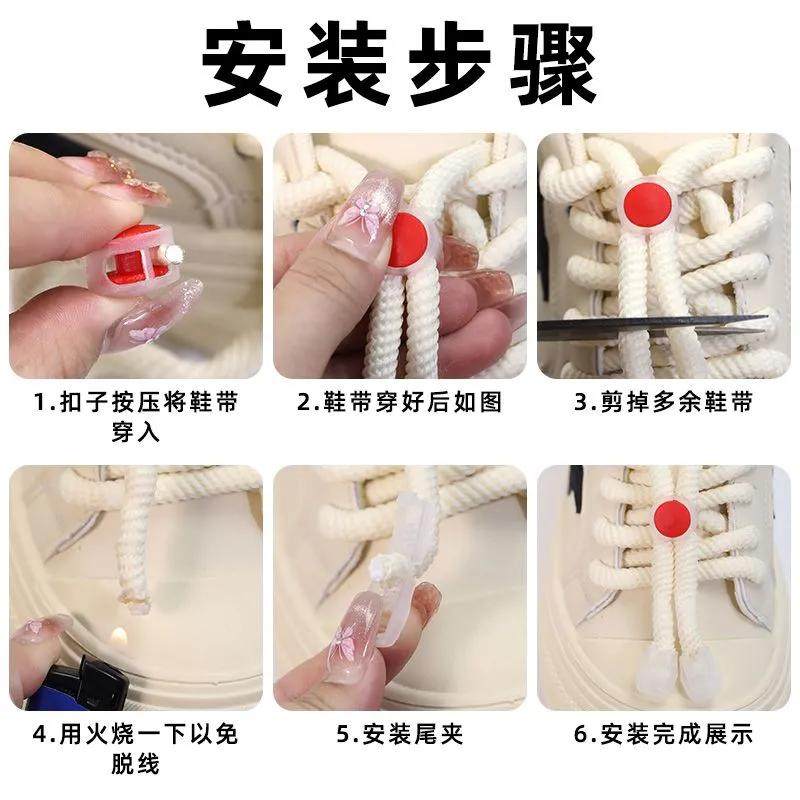 安装步骤

1.扣子按压将鞋带穿入

2.鞋带穿好后如图

3.剪掉多余鞋带

4.用火烧一下以免脱线

5.安装尾夹

6.安装完成展示