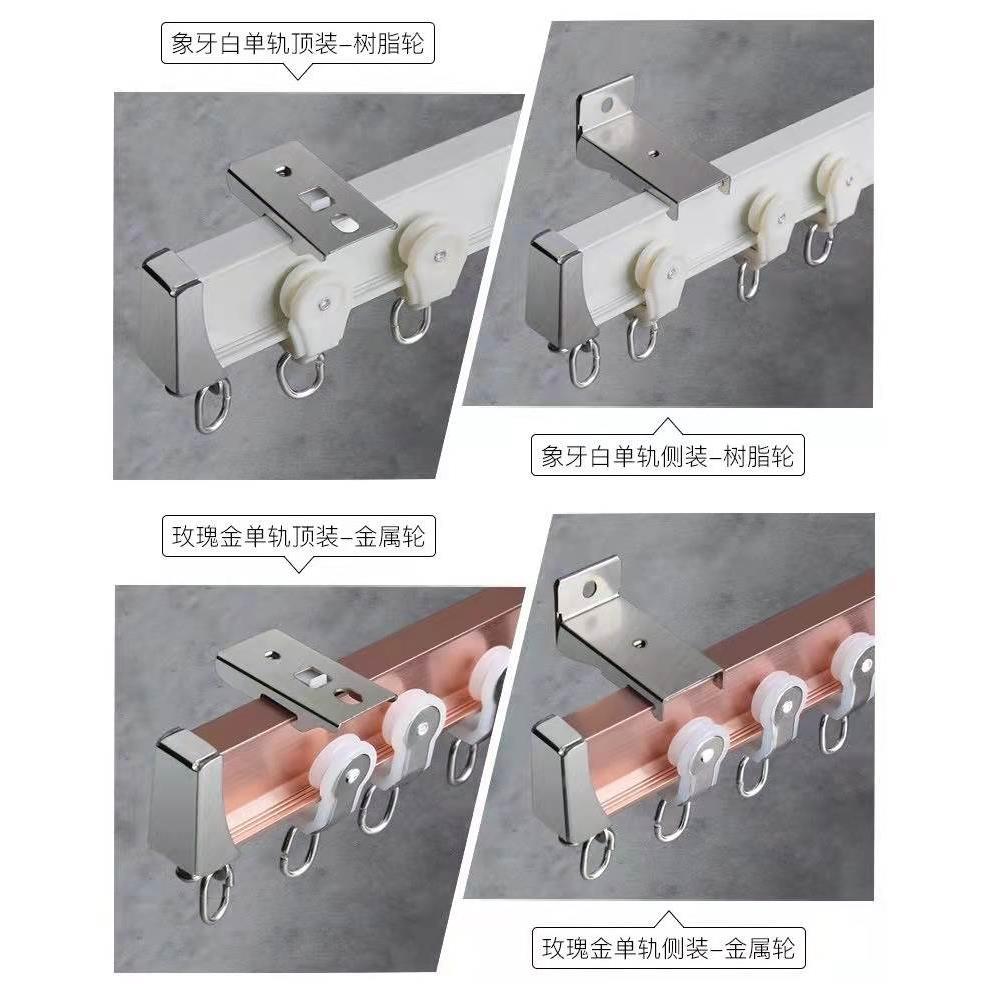 象牙白单轨顶装-树脂轮

象牙白单轨侧装-树脂轮

玫瑰金单轨顶装-金属轮

玫瑰金单轨侧装-金属轮