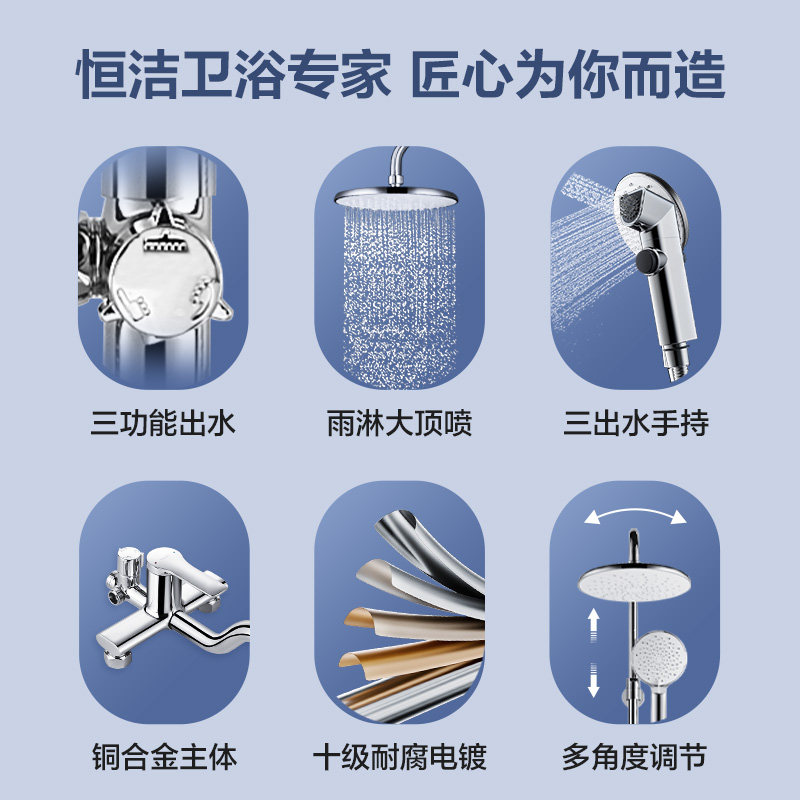 恒洁卫浴专家 匠心为你而造

三功能出水

雨淋大顶喷

三出水手持

铜合金主体

十级耐腐电镀

多角度调节