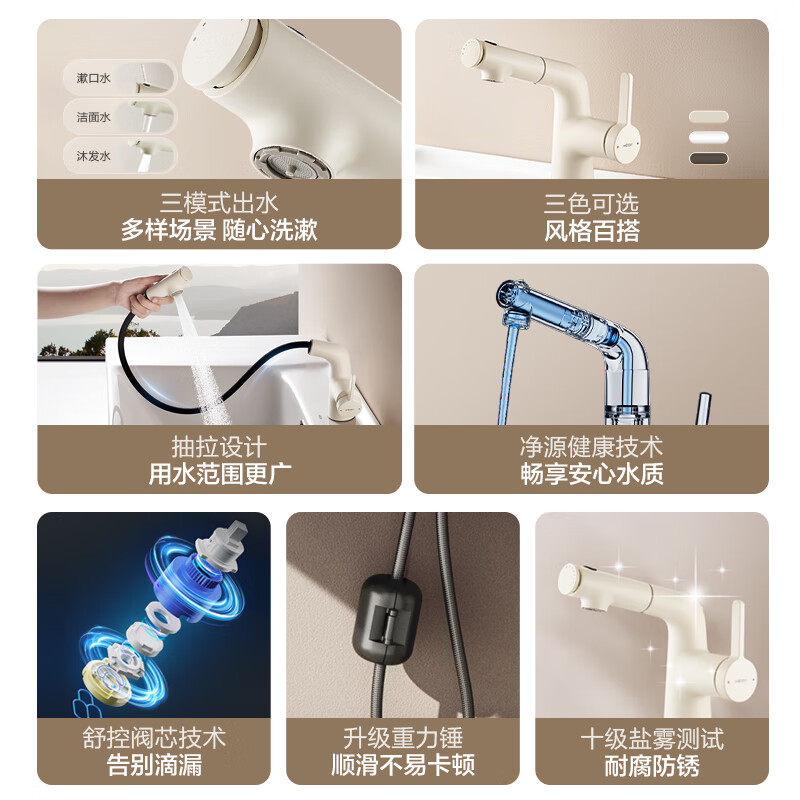 漱口水

洁面水

沐发水

三模式出水
多样场景 随心洗漱

三色可选
风格百搭

抽拉设计
用水范围更广

净源健康技术
畅享安心水质

舒控阀芯技术
告别滴漏

升级重力锤
顺滑不易卡顿

十级盐雾测试
耐腐防锈