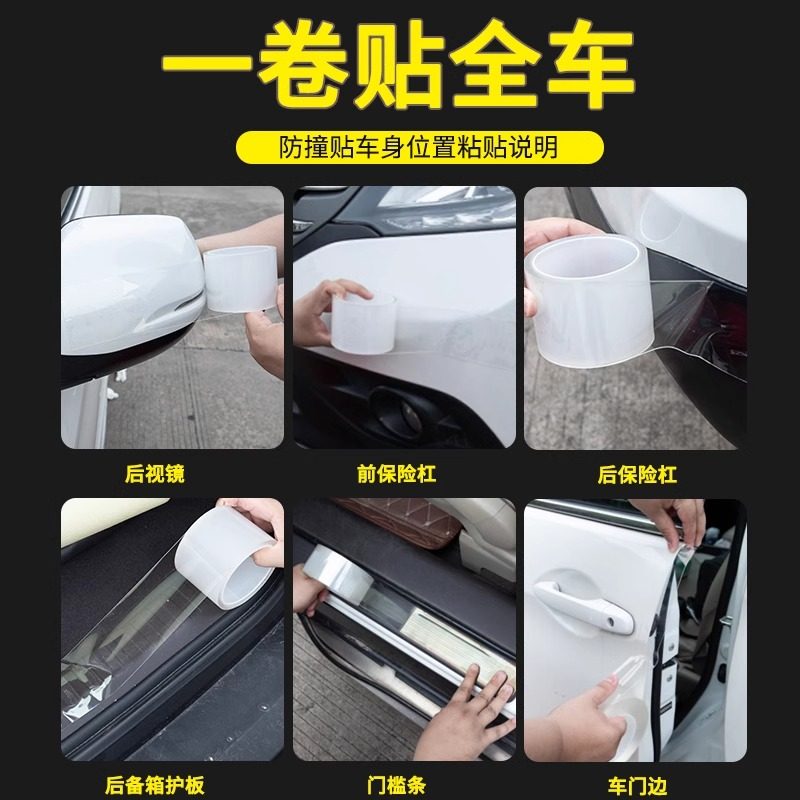 一卷贴全车

防撞贴车身位置粘贴说明

后视镜

前保险杠

后保险杠

后备箱护板

门槛条

车门边