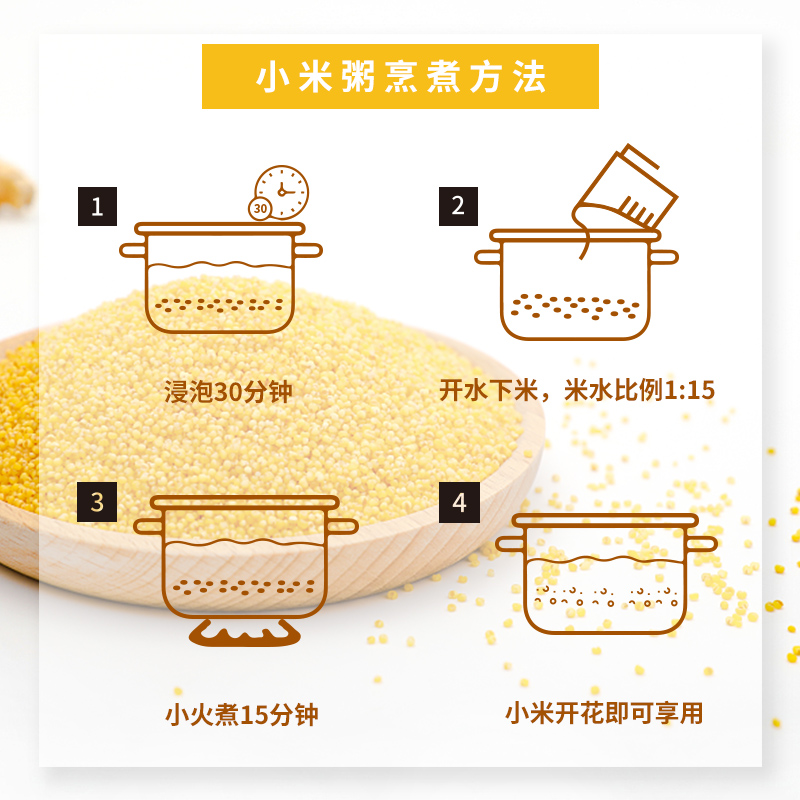 小米粥烹煮方法

1

30

浸泡30分钟

2

开水下米，米水比例1:15

3

小火煮15分钟

4

小米开花即可享用