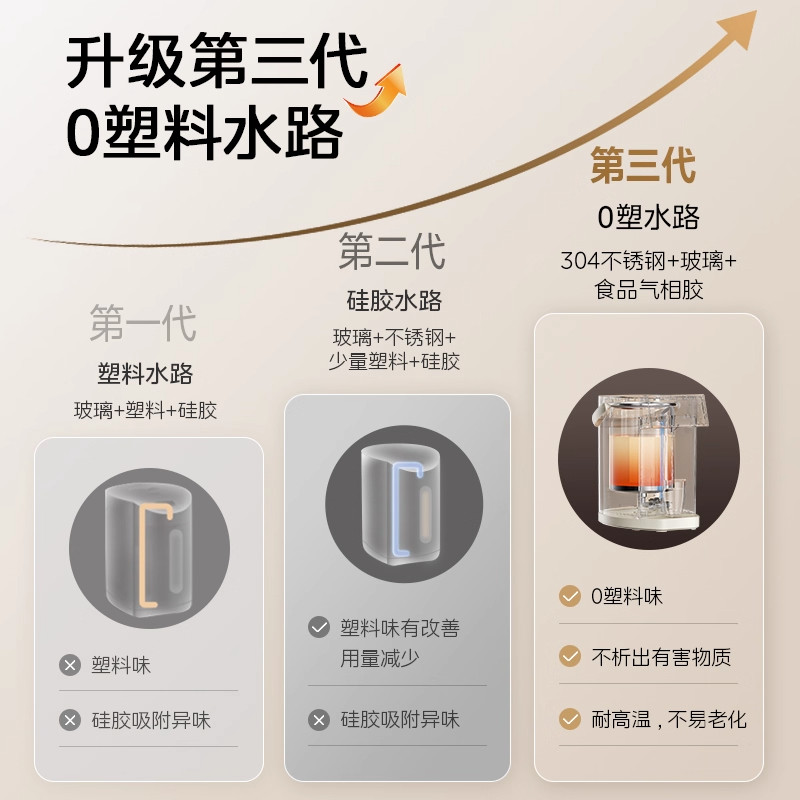 升级第三代
0塑料水路

第一代
塑料水路
玻璃+塑料+硅胶

塑料味

硅胶吸附异味

第二代
硅胶水路
玻璃+不锈钢+少量塑料+硅胶

塑料味有改善
用量减少

硅胶吸附异味

第三代
0塑水路
304不锈钢+玻璃+食品气相胶

0塑料味

不析出有害物质

耐高温，不易老化