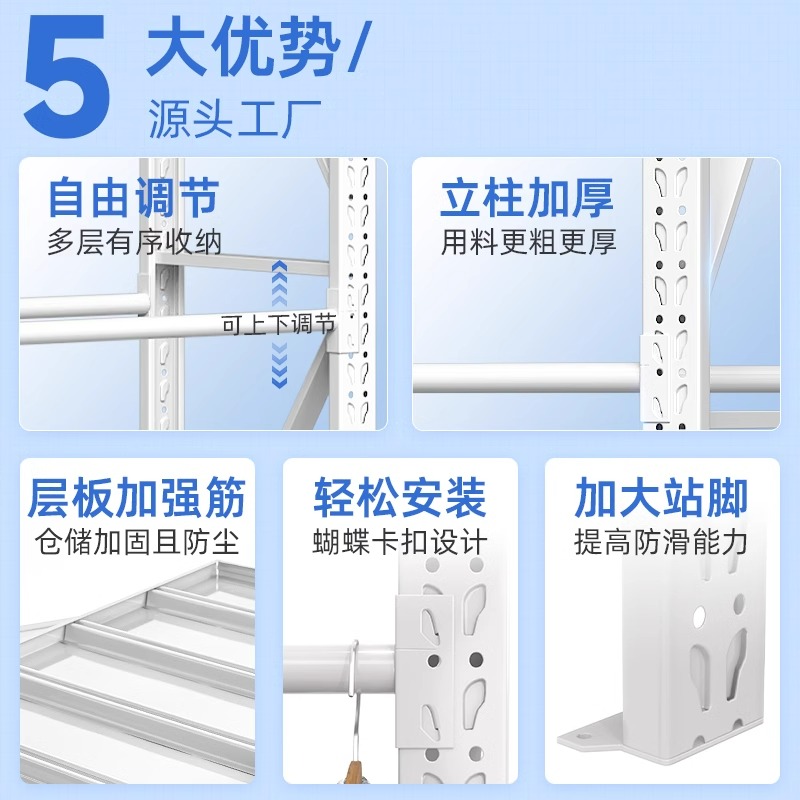 5 大优势/
源头工厂

自由调节
多层有序收纳
可上下调节

立柱加厚
用料更粗更厚

层板加强筋
仓储加固且防尘

轻松安装
蝴蝶卡扣设计

加大站脚
提高防滑能力