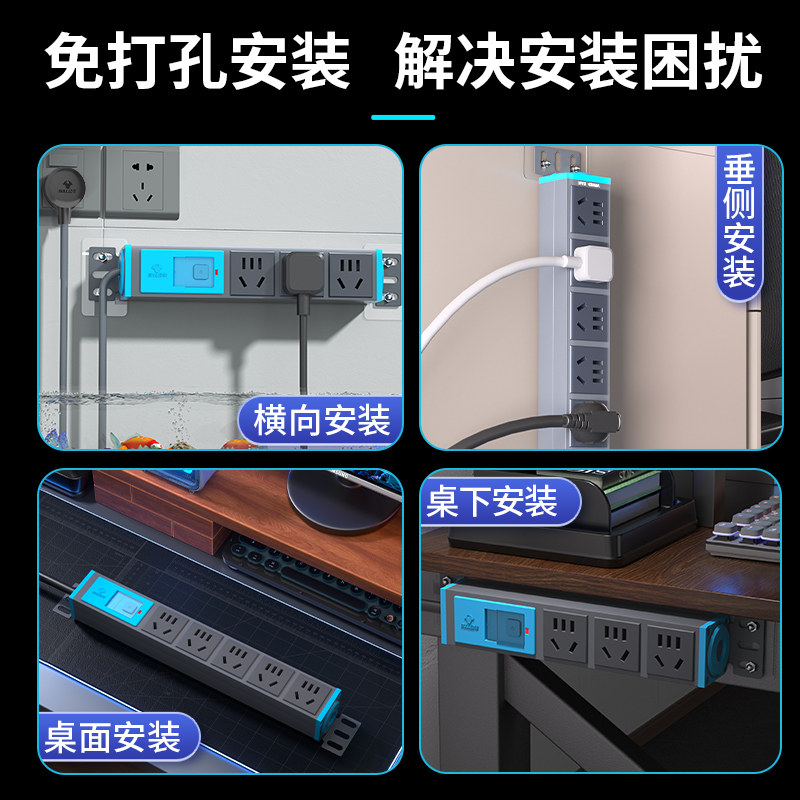 免打孔安装 解决安装困扰

横向安装

垂侧安装

桌面安装

桌下安装