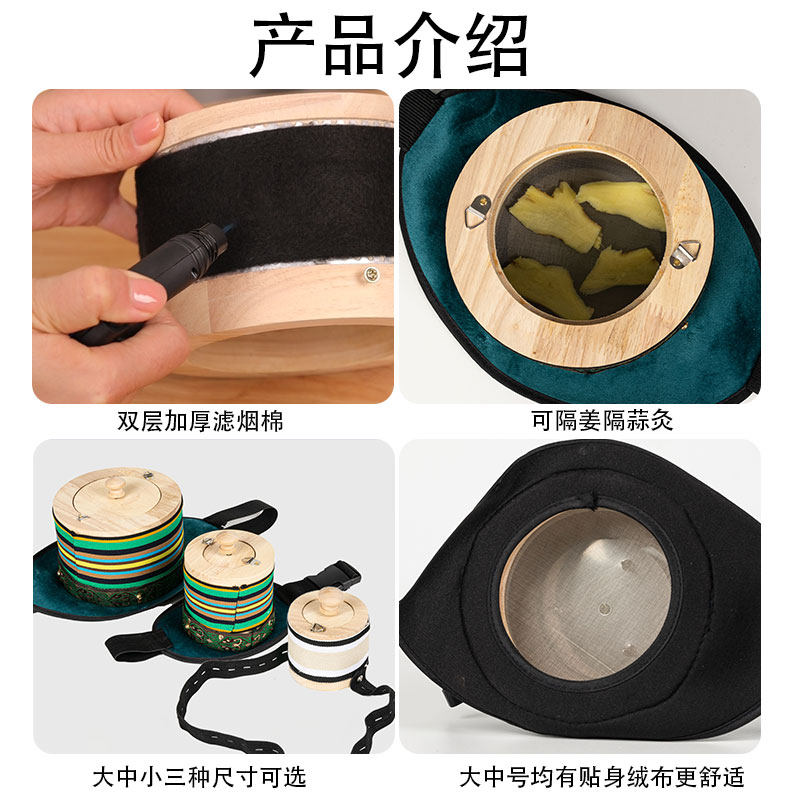 产品介绍

双层加厚滤烟棉

可隔姜隔蒜灸

大中小三种尺寸可选

大中号均有贴身绒布更舒适