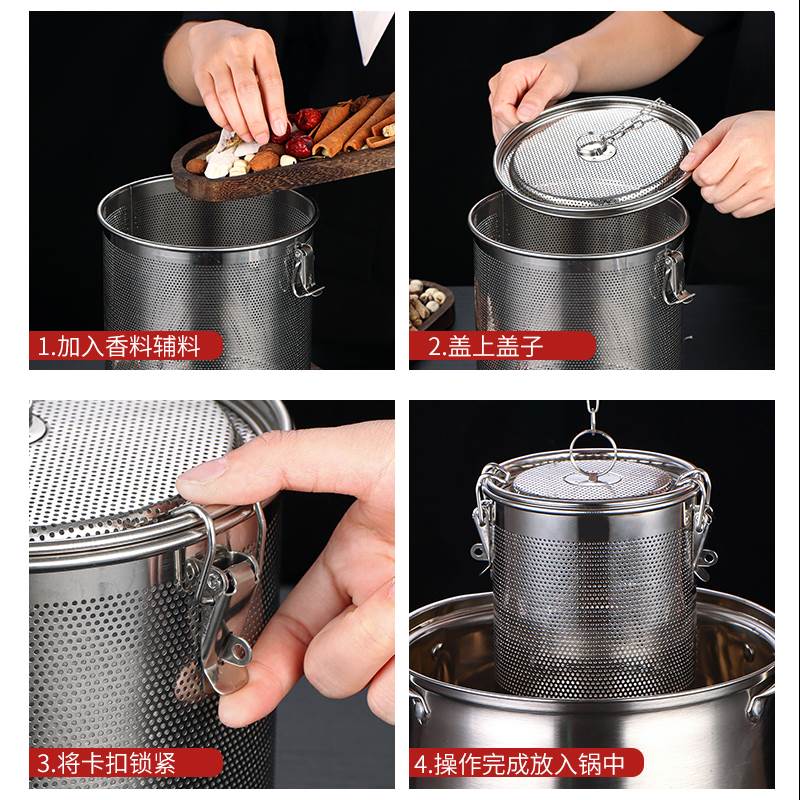 1.加入香料辅料

2.盖上盖子

3.将卡扣锁紧

4.操作完成放入锅中