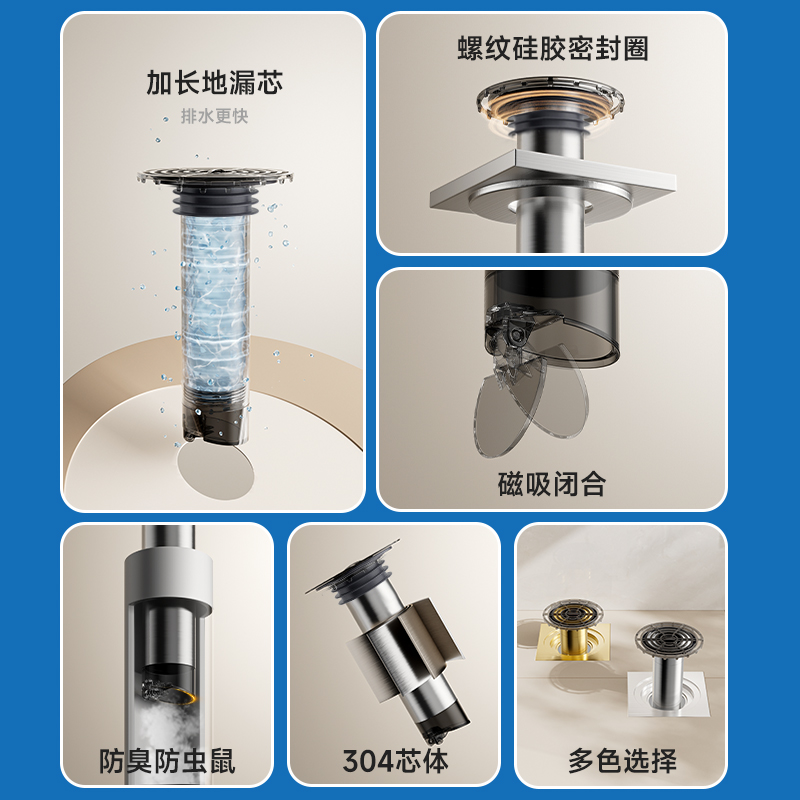 加长地漏芯
排水更快

螺纹硅胶密封圈

磁吸闭合

防臭防虫鼠

304芯体

多色选择