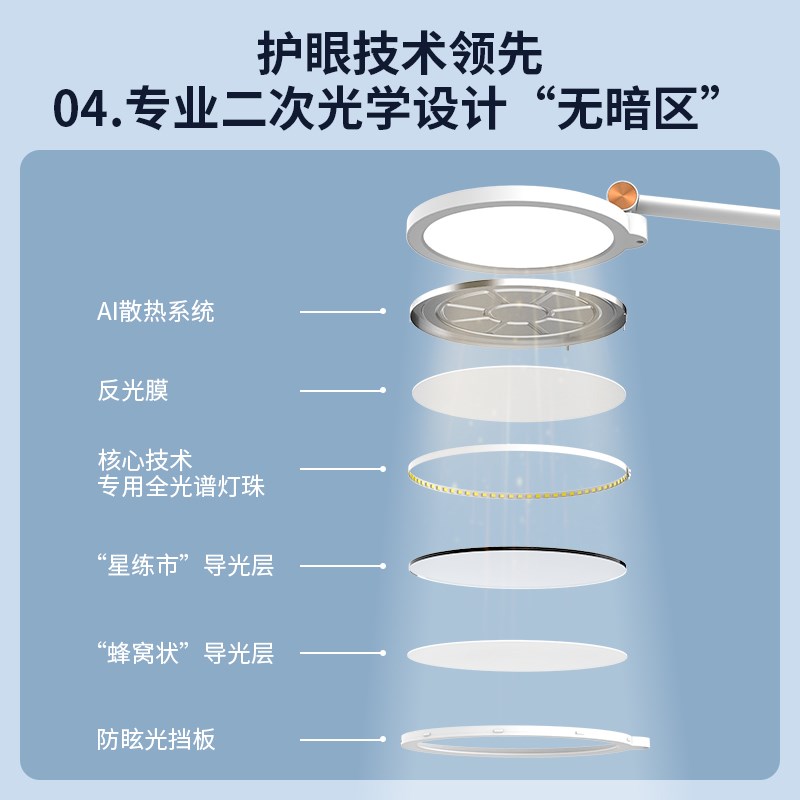 护眼技术领先
04.专业二次光学设计“无暗区”

AI散热系统

反光膜

核心技术
专用全光谱灯珠

“星练市”导光层

“蜂窝状”导光层

防眩光挡板