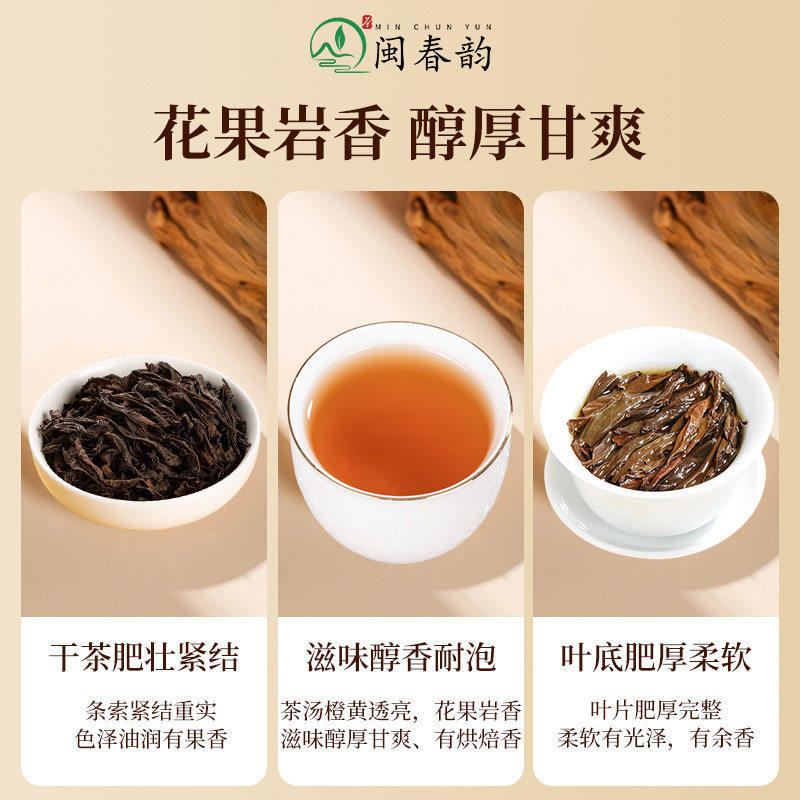 MIN CHUN YUN
闽春韵

花果岩香 醇厚甘爽

干茶肥壮紧结

条索紧结重实
色泽油润有果香

滋味醇香耐泡

茶汤橙黄透亮，花果岩香
滋味醇厚甘爽、有烘焙香

叶底肥厚柔软

叶片肥厚完整
柔软有光泽，有余香