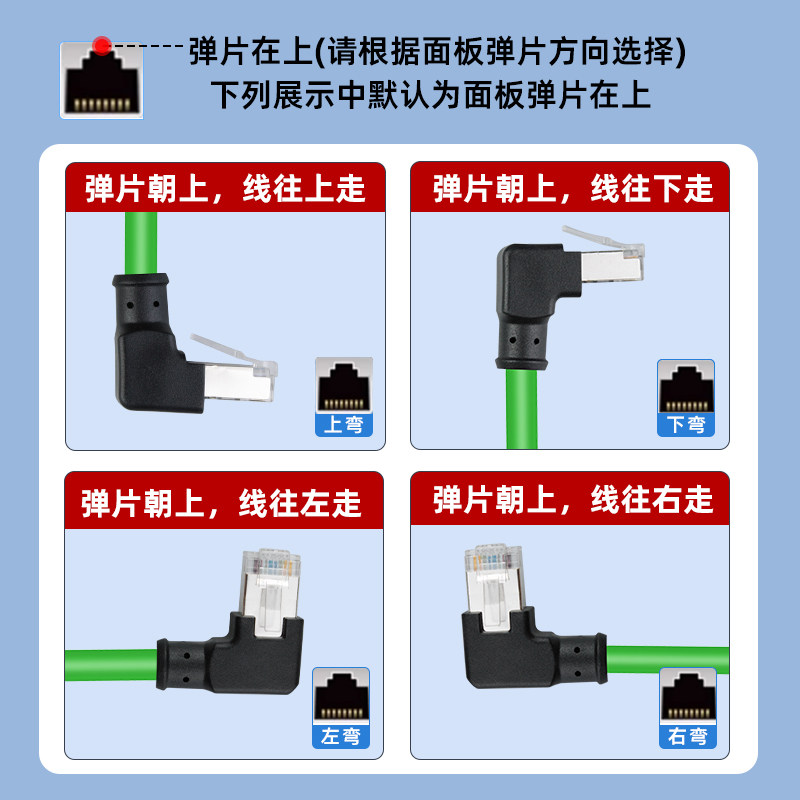 弹片在上(请根据面板弹片方向选择)
下列展示中默认为面板弹片在上

弹片朝上，线往上走

上弯

弹片朝上，线往下走

下弯

弹片朝上，线往左走

左弯

弹片朝上，线往右走

右弯