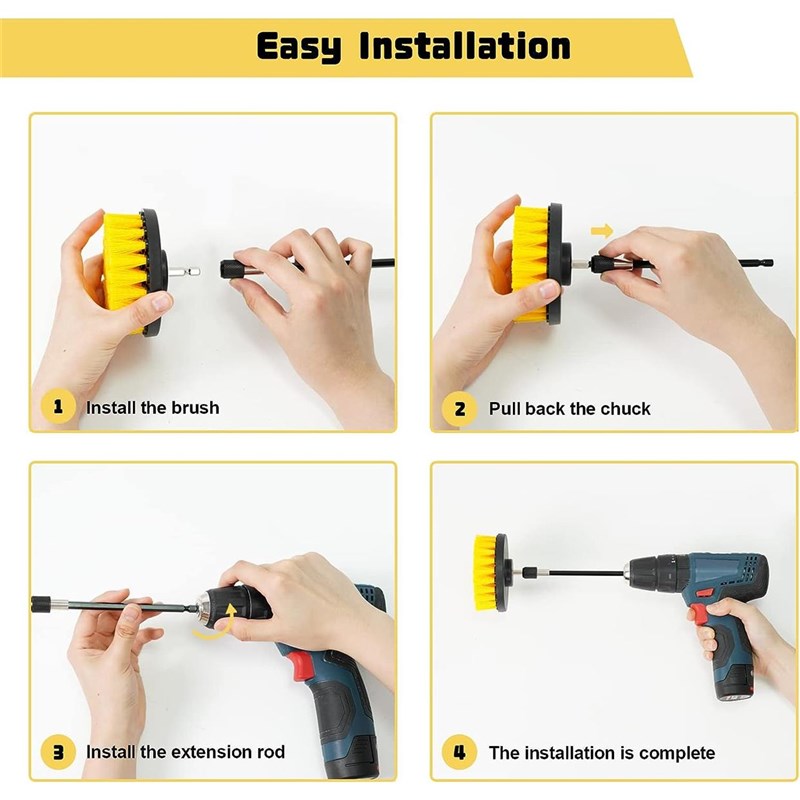 Easy Installation

1 Install the brush

2 Pull back the chuck

3 Install the extension rod

4 The installation is complete