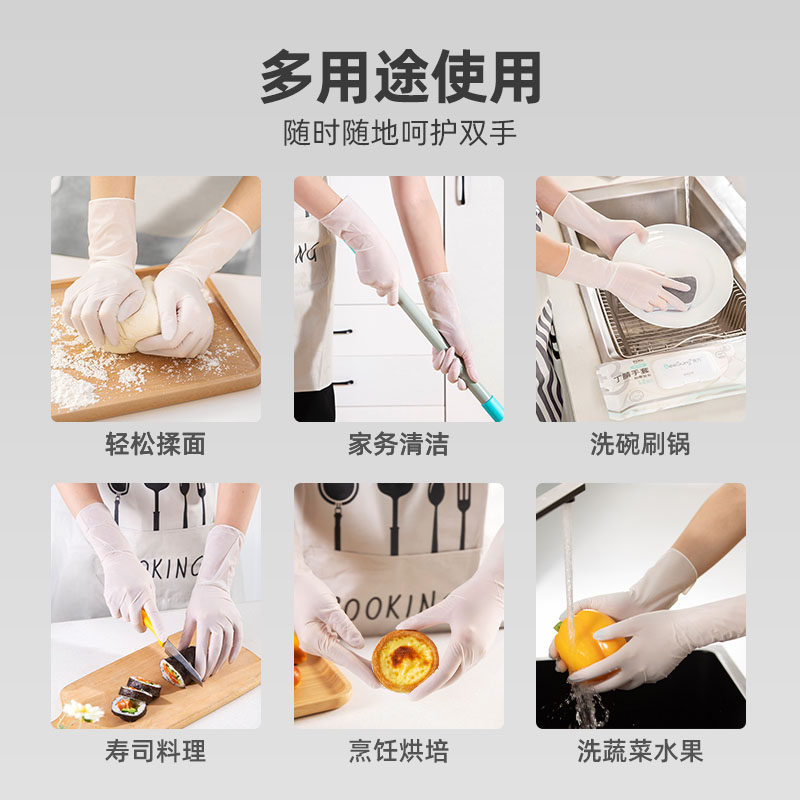 多用途使用

随时随地呵护双手

NG

丁腈手套

轻松揉面

家务清洁

洗碗刷锅

OKING

OOKIN

寿司料理

烹饪烘培

洗蔬菜水果